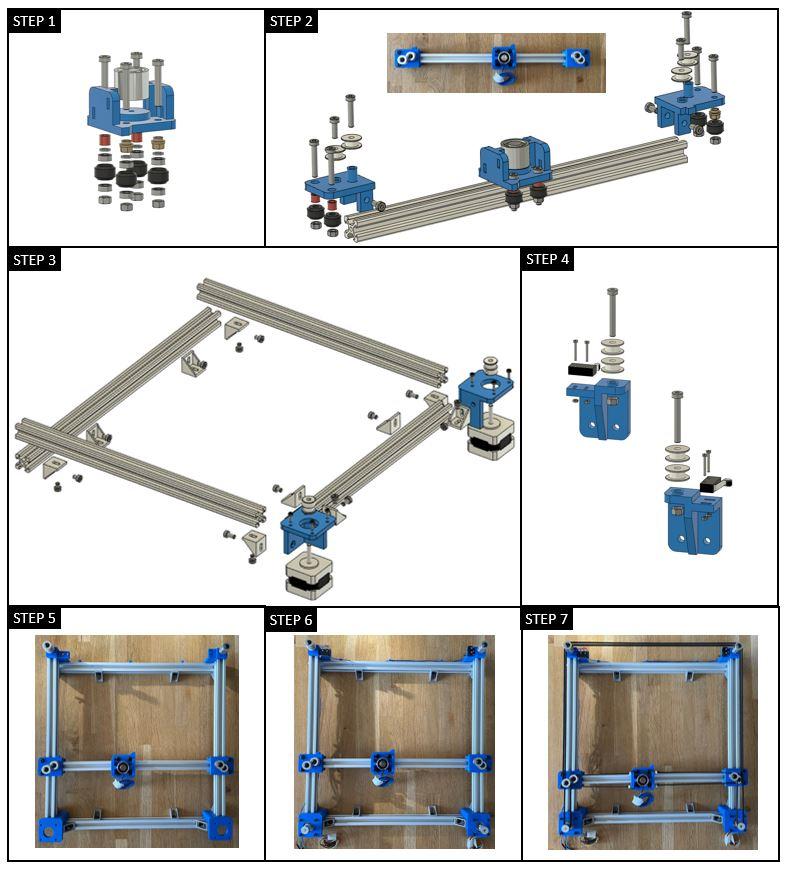 STEP 1

STEP 2

STEP 3

STEP 4

STEP 5

STEP 6

STEP 7