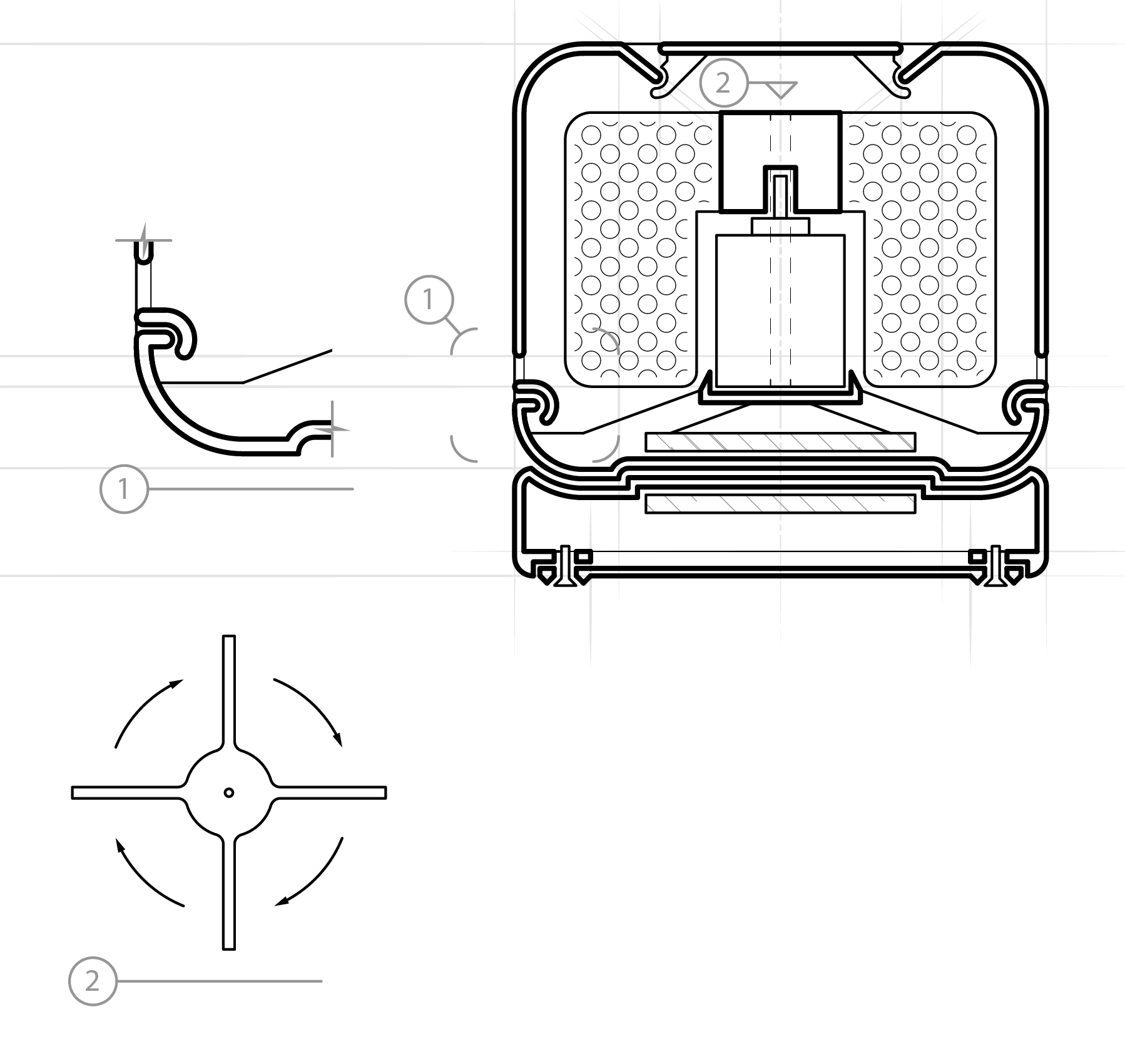 2

1

1

2