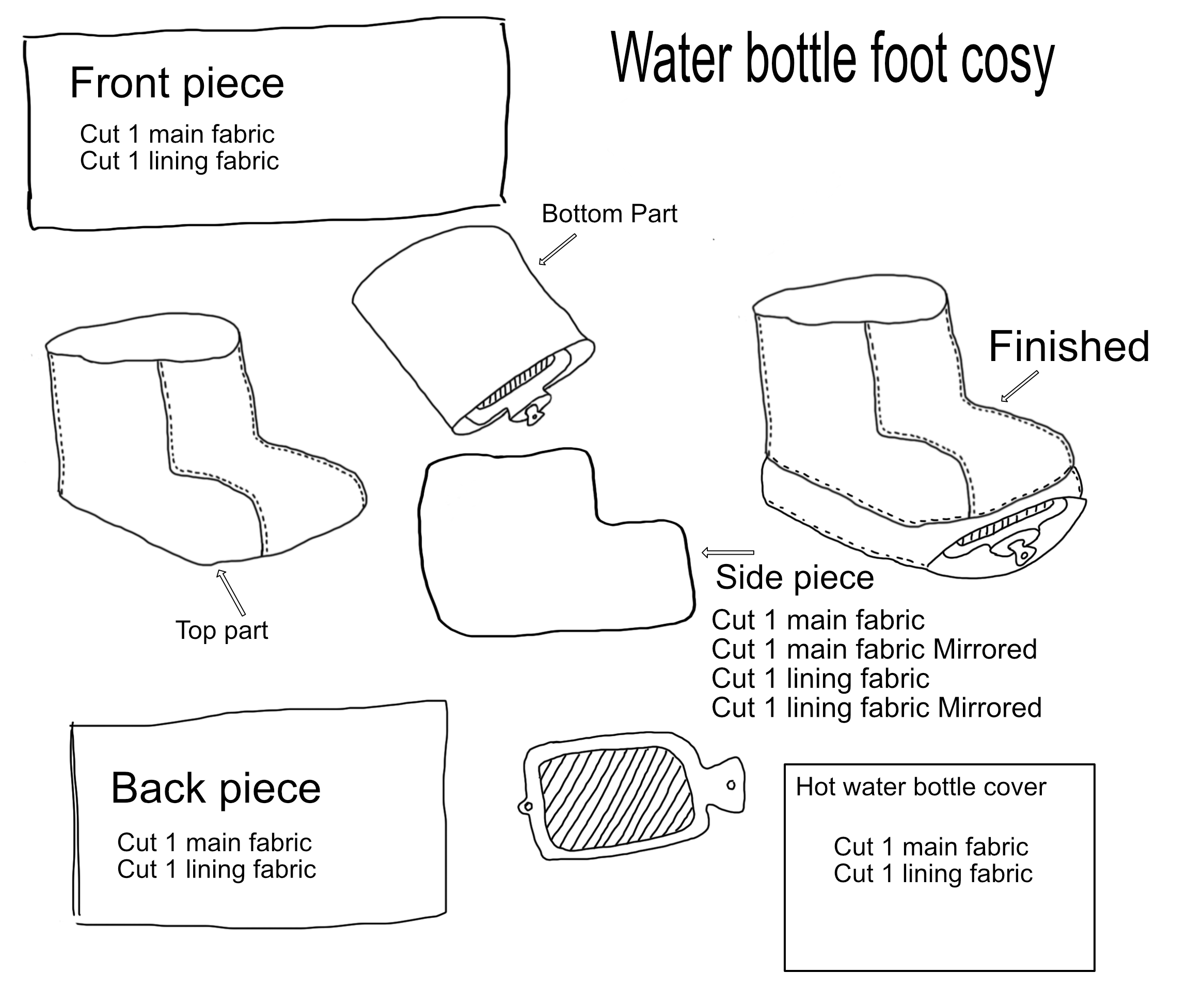 Water bottle foot cosy

Front piece

Cut 1 main fabric
Cut 1 lining fabric

Bottom Part

Finished

Top part

Side piece

Cut 1 main fabric
Cut 1 main fabric Mirrored
Cut 1 lining fabric
Cut 1 lining fabric Mirrored

Back piece

Cut 1 main fabric
Cut 1 lining fabric

Hot water bottle cover

Cut 1 main fabric
Cut 1 lining fabric