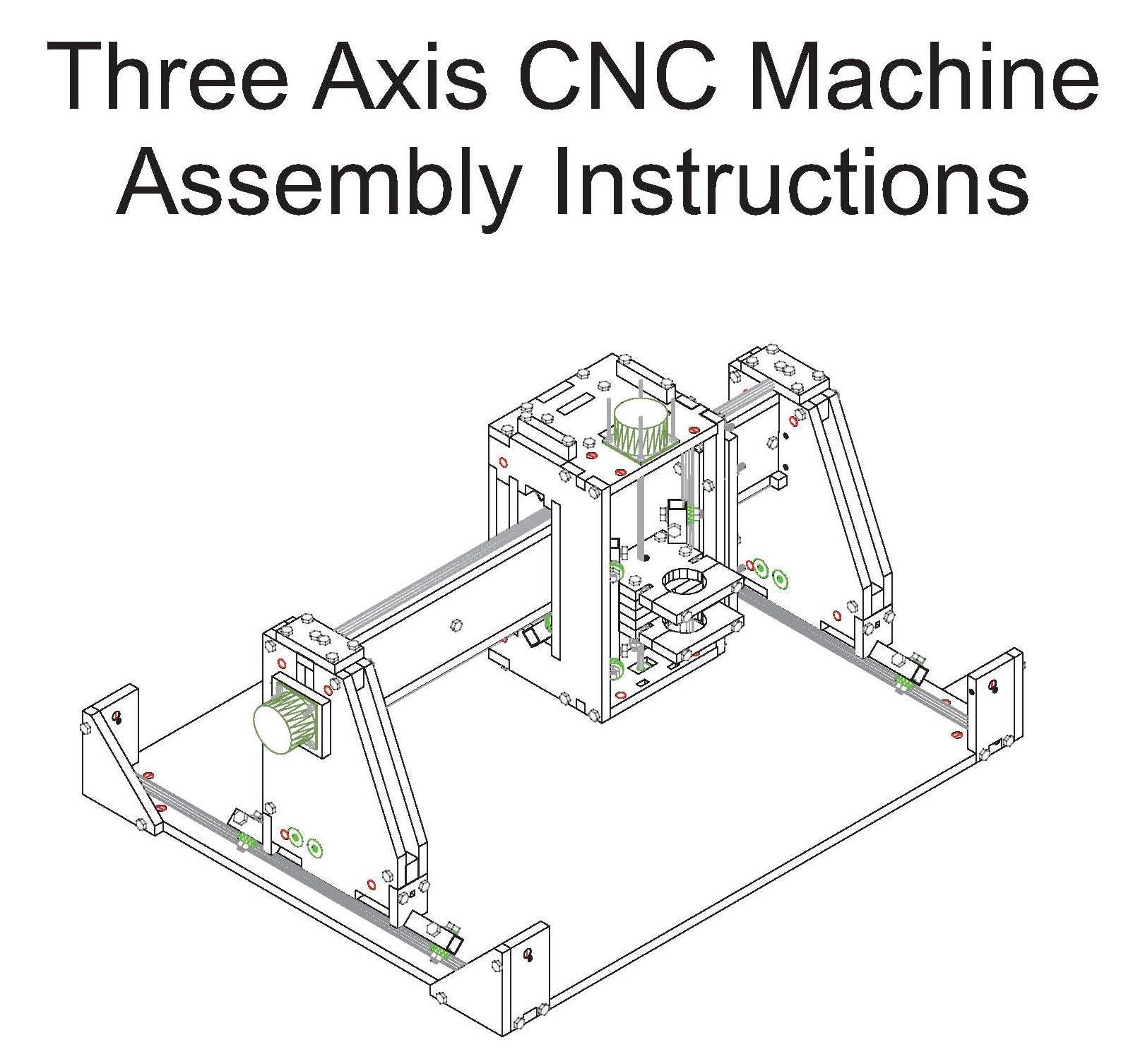 Three Axis CNC Machine
Assembly Instructions