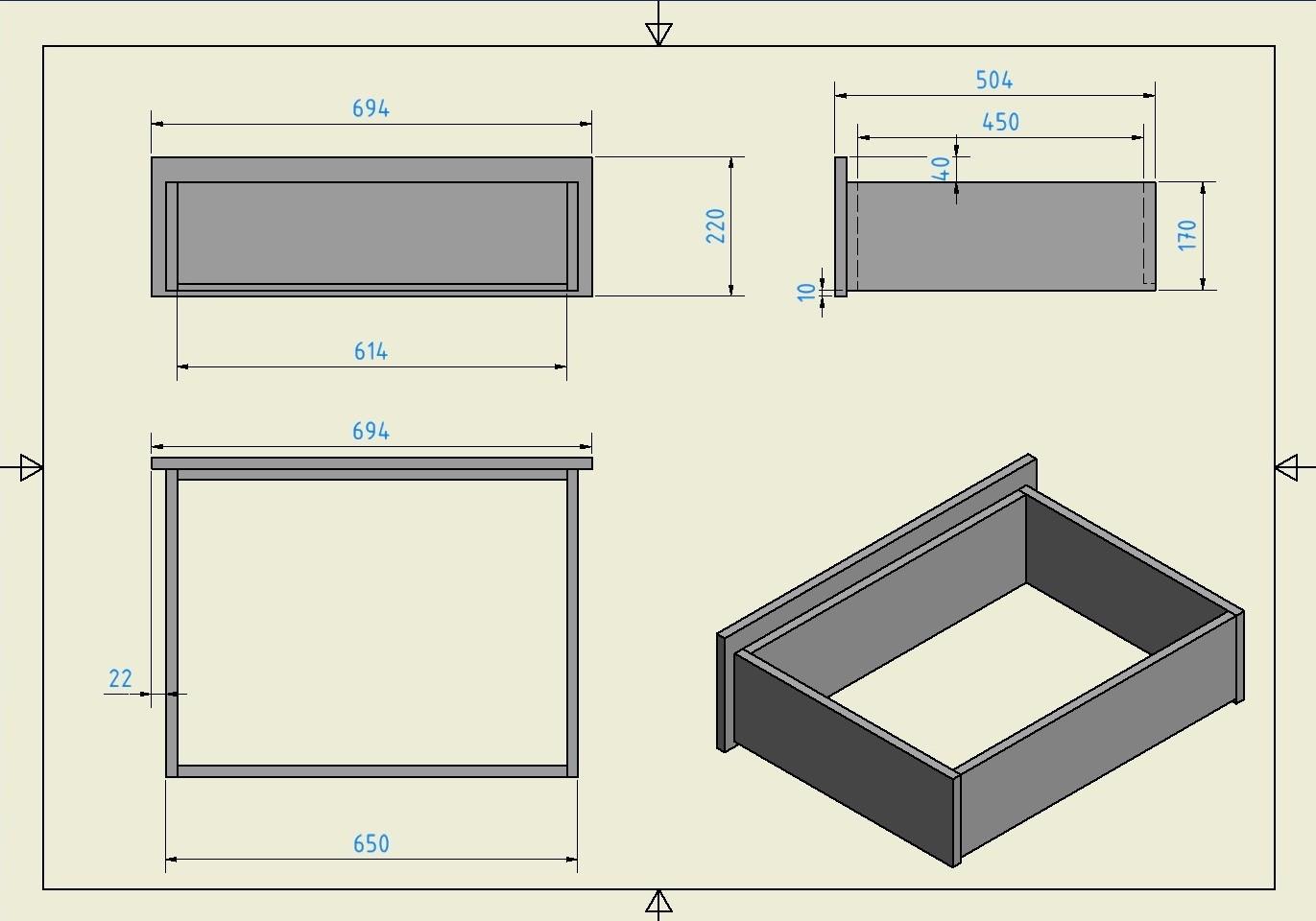 694

220

614

504

450

40

170

10

694

22

650