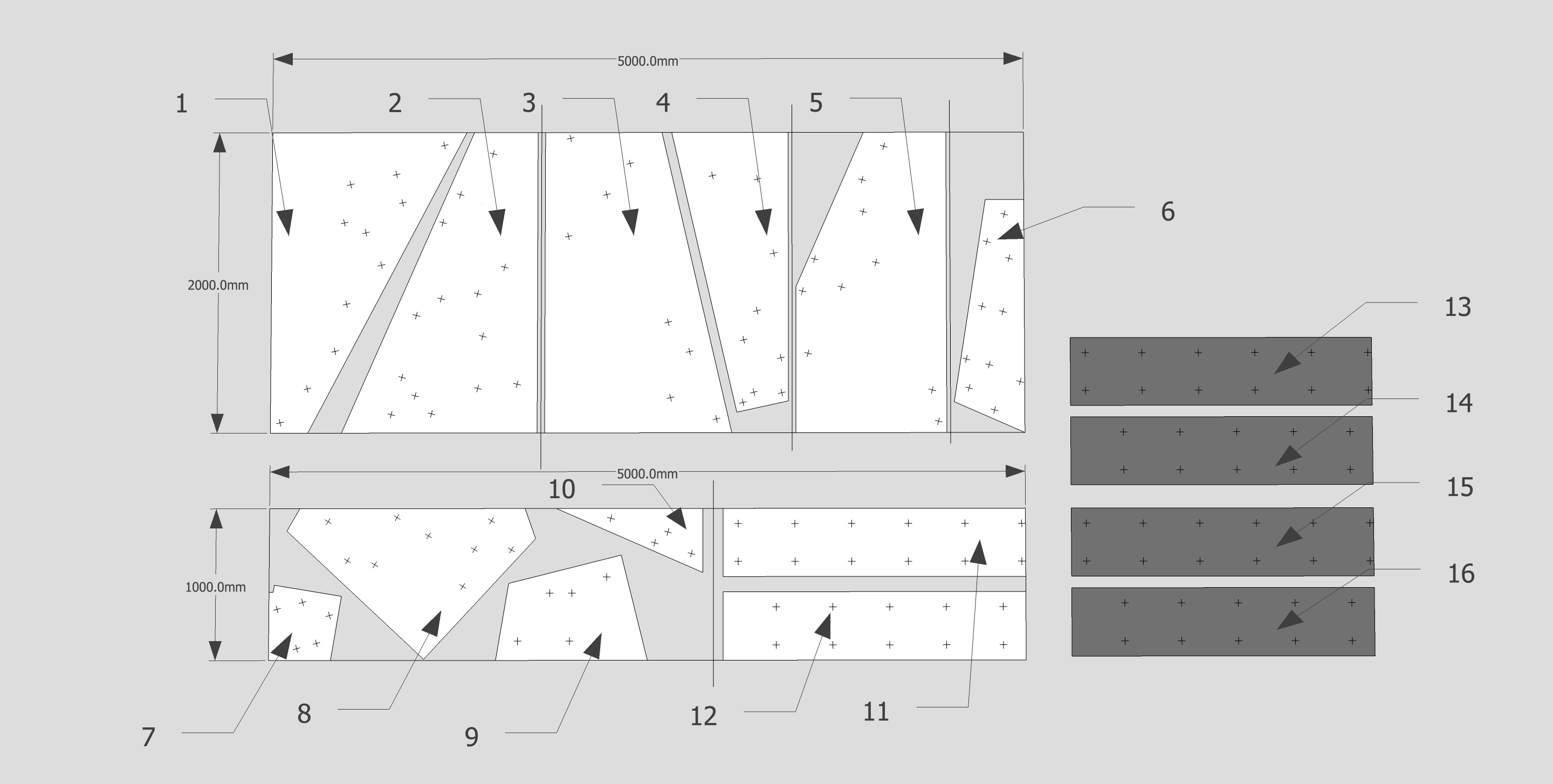 5000.0mm

1 2 3 4 5

6

2000.0mm

13

14

15

16

5000.0mm

10

1000.0mm

7 8 9 12 11