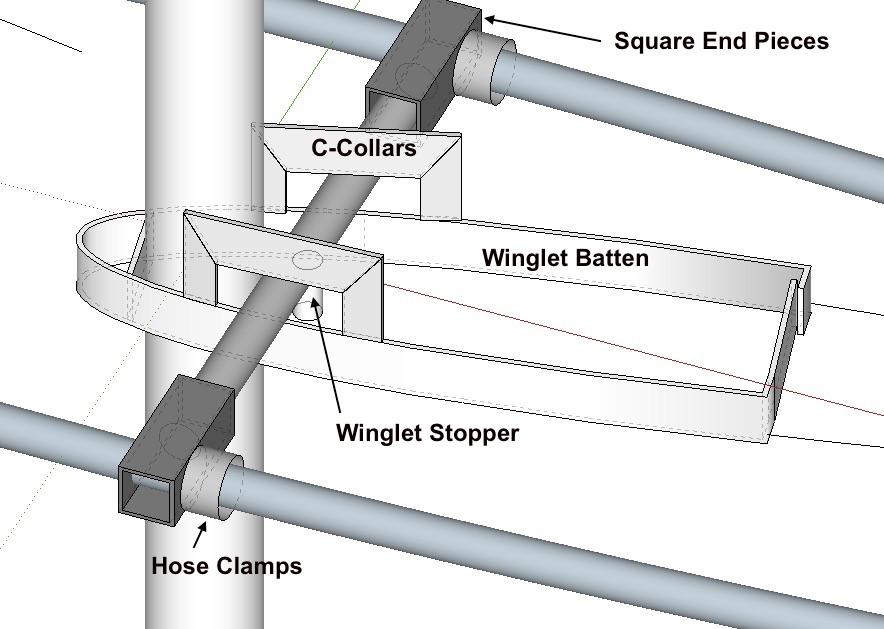 Square End Pieces

C-Collars

Winglet Batten

Winglet Stopper

Hose Clamps