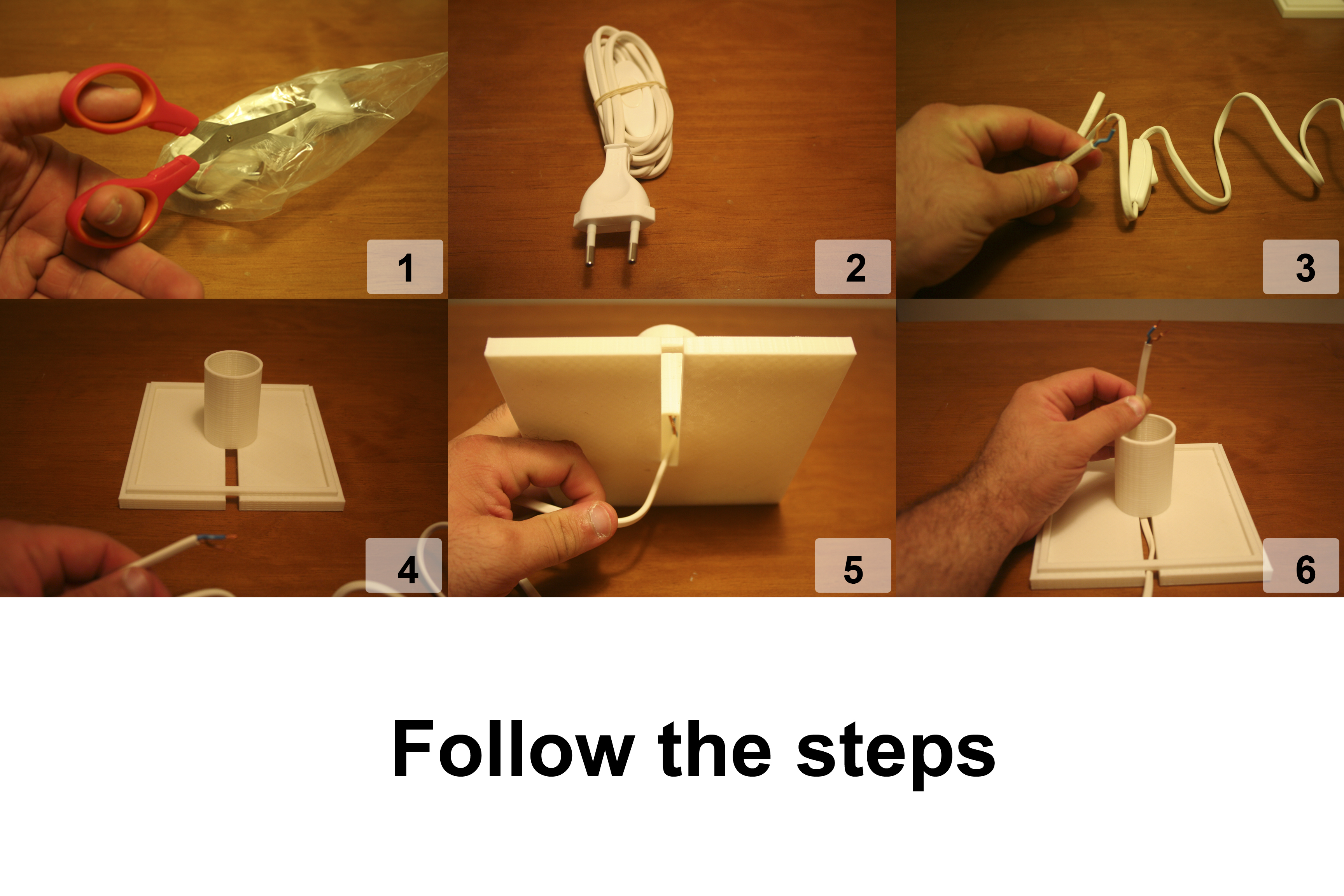 1

2

3

4

5

6

Follow the steps