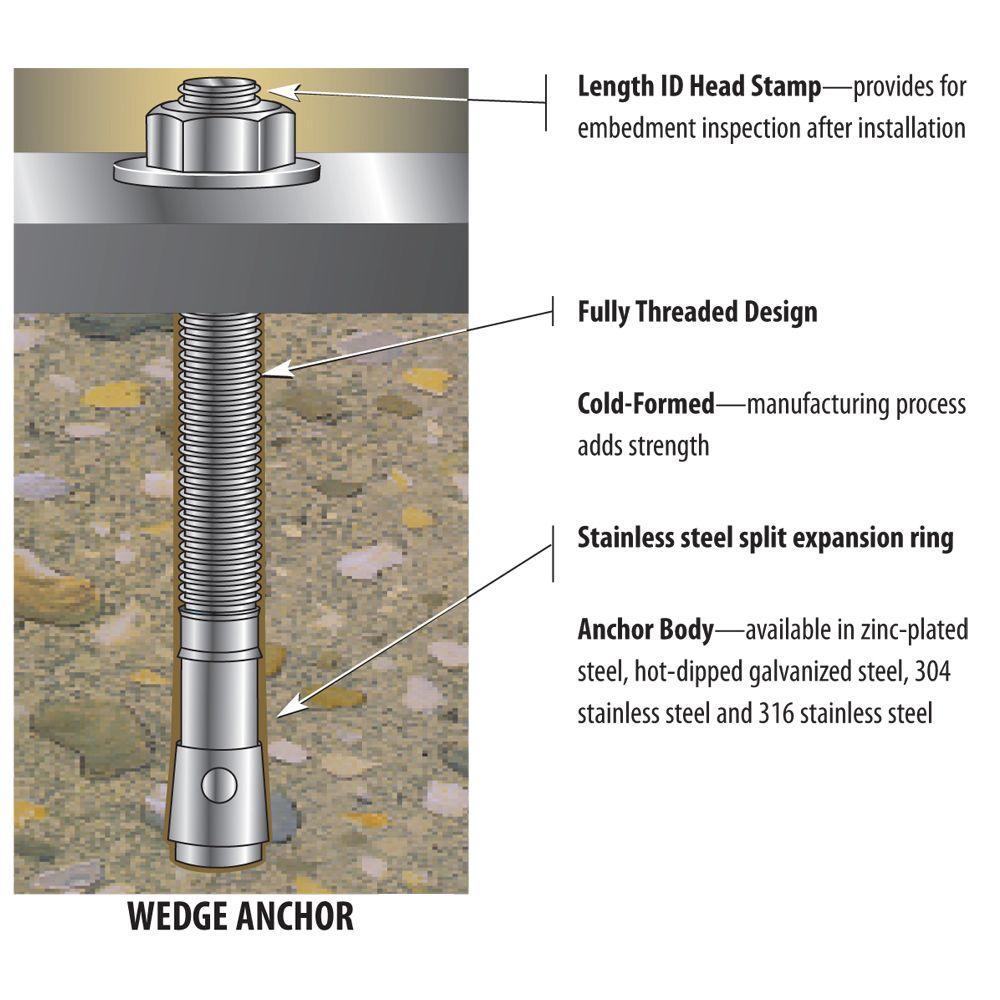 Length ID Head Stamp—provides for embedment inspection after installation

Fully Threaded Design

Cold-Formed—manufacturing process adds strength

Stainless steel split expansion ring

Anchor Body—available in zinc-plated steel, hot-dipped galvanized steel, 304 stainless steel and 316 stainless steel

WEDGE ANCHOR