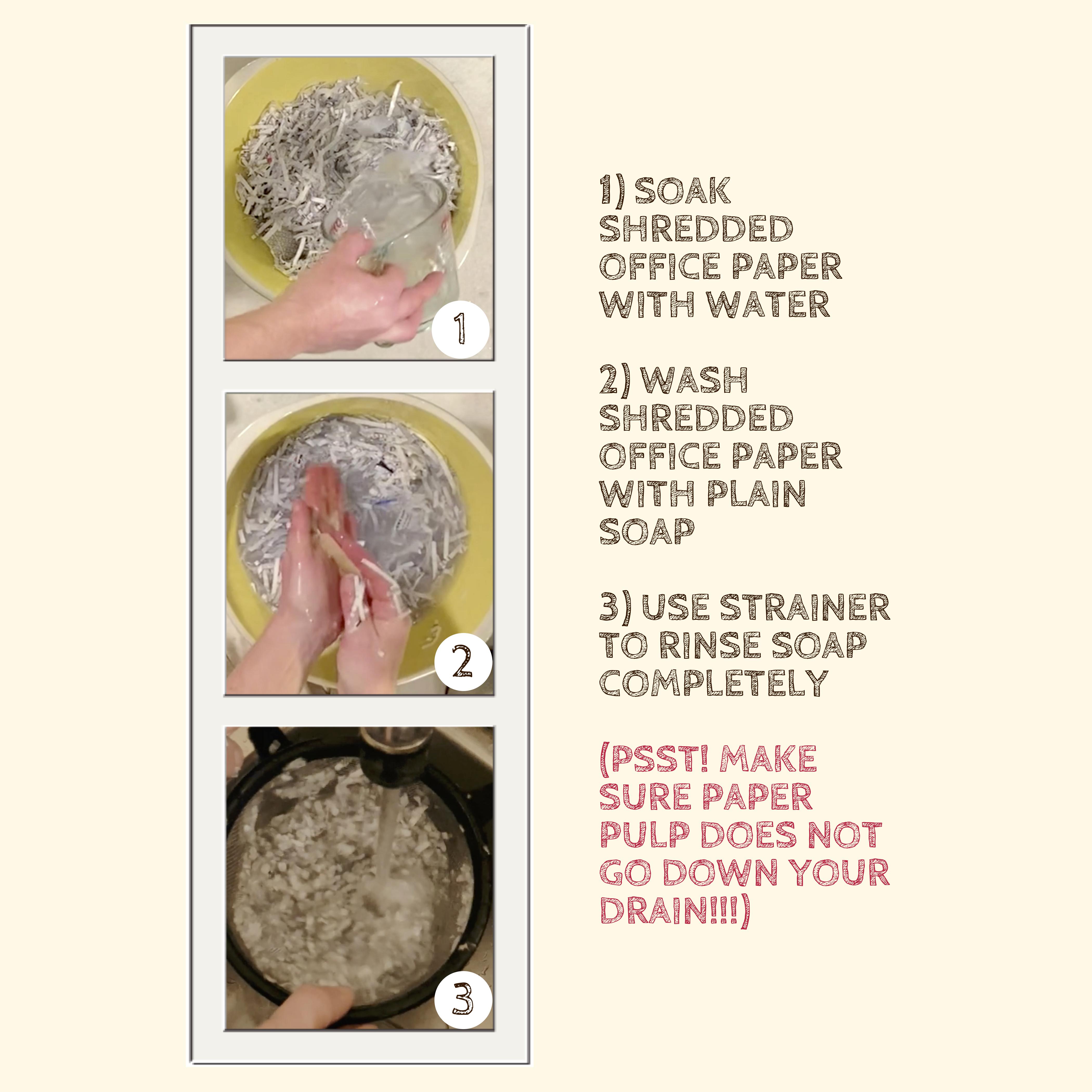 1

2

3

1) SOAK SHREDDED OFFICE PAPER WITH WATER

2) WASH SHREDDED OFFICE PAPER WITH PLAIN SOAP

3) USE STRAINER TO RINSE SOAP COMPLETELY

(PSST! MAKE SURE PAPER PULP DOES NOT GO DOWN YOUR DRAIN!!!)