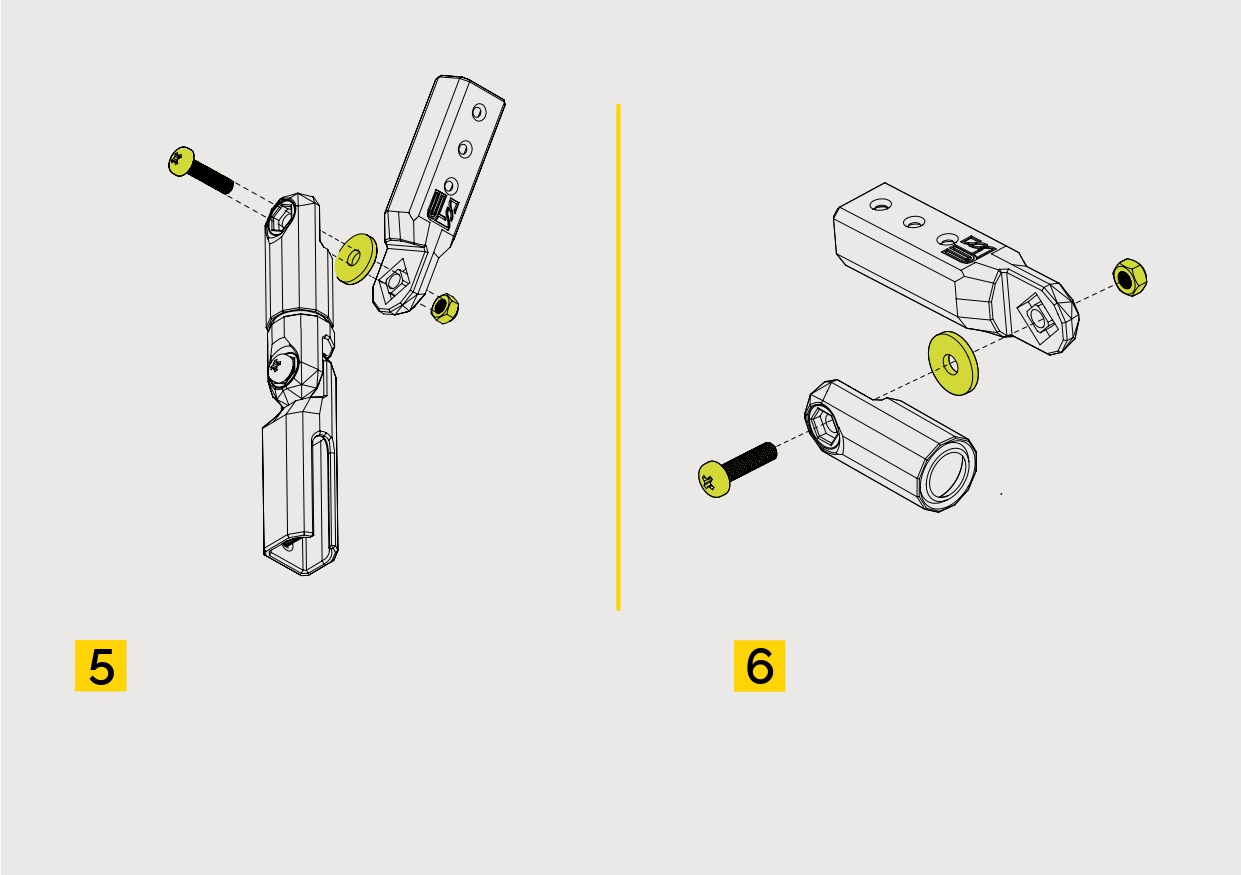 5

6