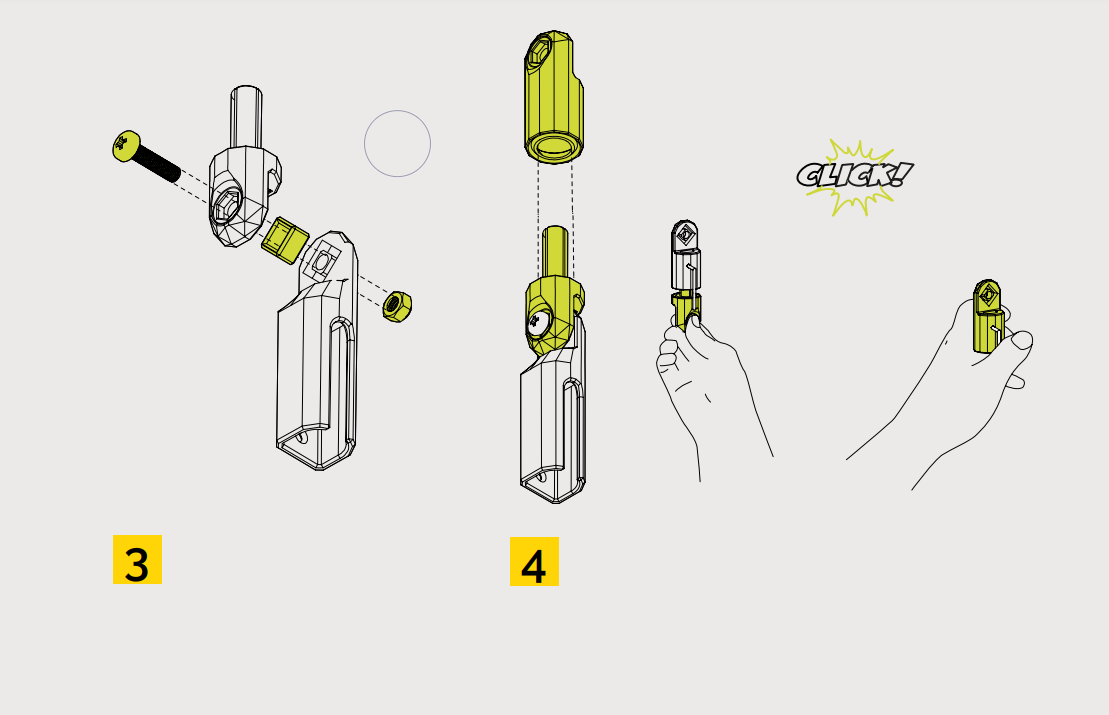 CLICK!

3

4