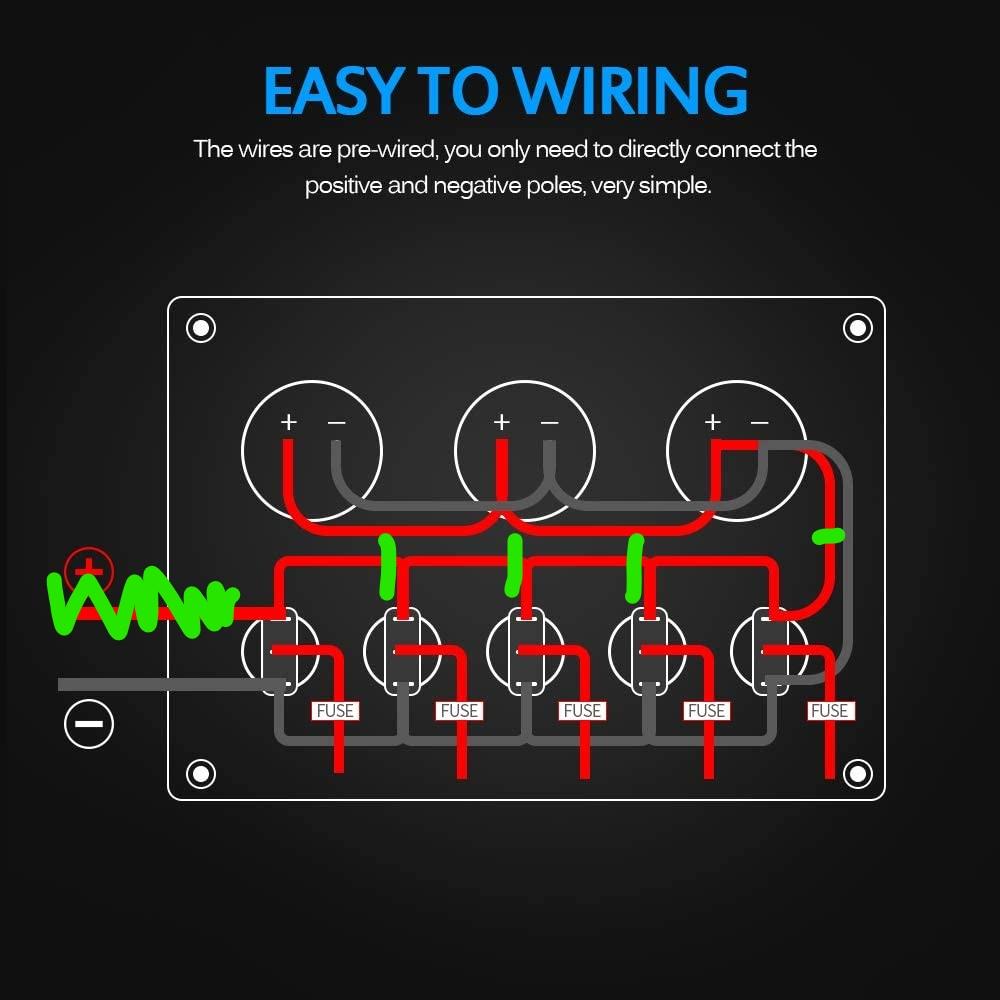 EASY TO WIRING

The wires are pre-wired, you only need to directly connect the positive and negative poles, very simple.

+ −

+ −

+ −

+

−

FUSE

FUSE

FUSE

FUSE

FUSE