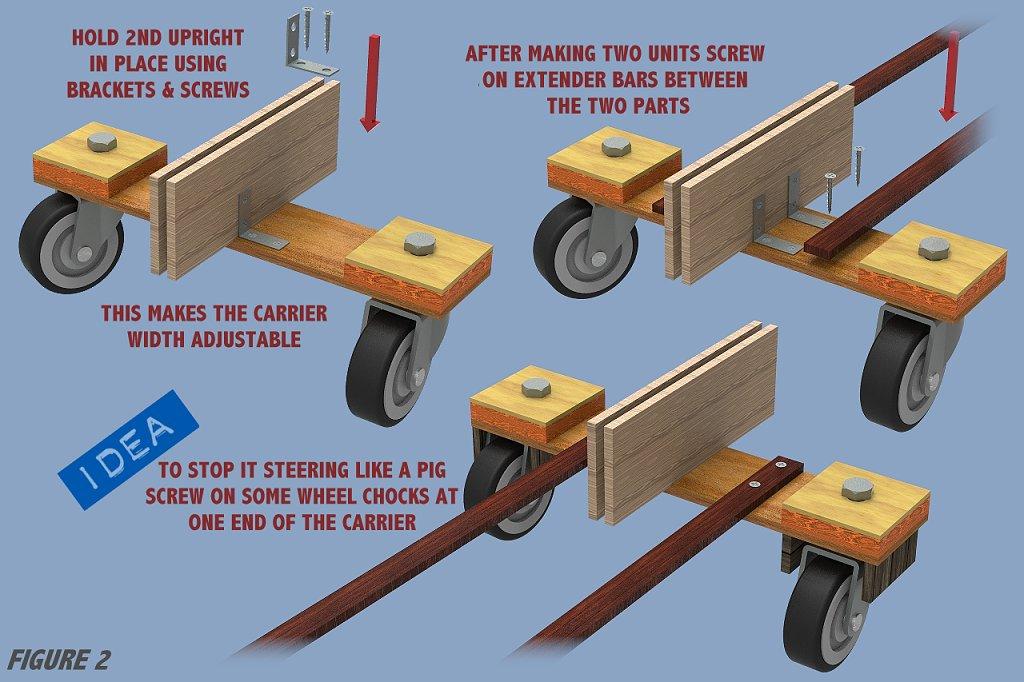 HOLD 2ND UPRIGHT IN PLACE USING BRACKETS & SCREWS

AFTER MAKING TWO UNITS SCREW ON EXTENDER BARS BETWEEN THE TWO PARTS

THIS MAKES THE CARRIER WIDTH ADJUSTABLE

IDEA

TO STOP IT STEERING LIKE A PIG SCREW ON SOME WHEEL CHOCKS AT ONE END OF THE CARRIER

FIGURE 2