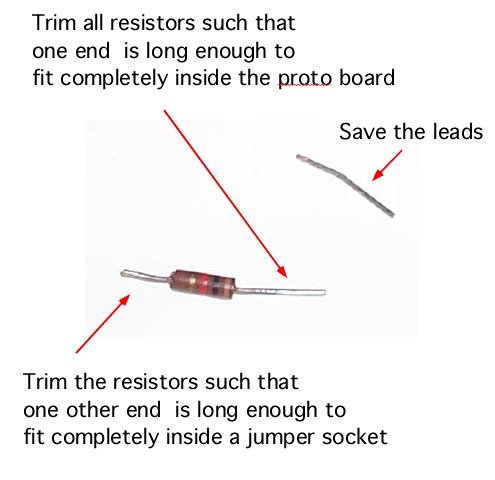 Trim all resistors such that one end is long enough to fit completely inside the proto board

Save the leads

Trim the resistors such that one other end is long enough to fit completely inside a jumper socket