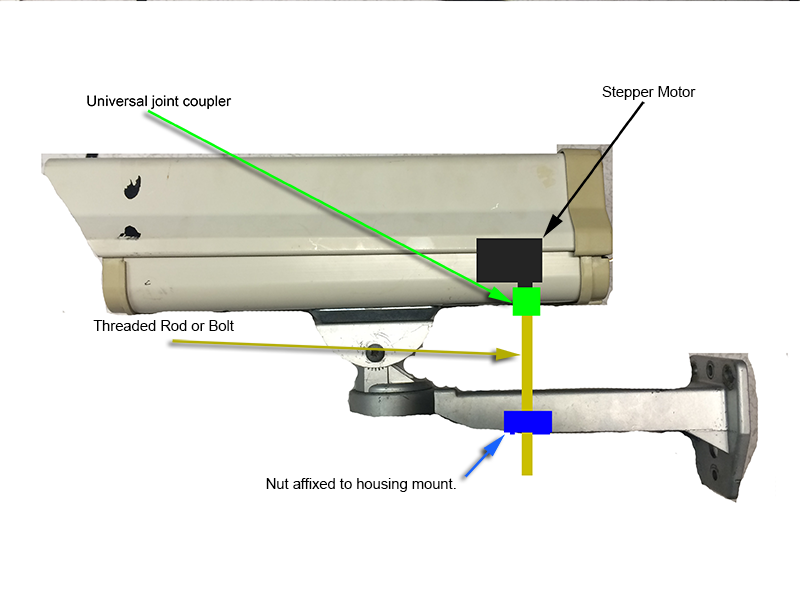 Universal joint coupler

Stepper Motor

Threaded Rod or Bolt

Nut affixed to housing mount.