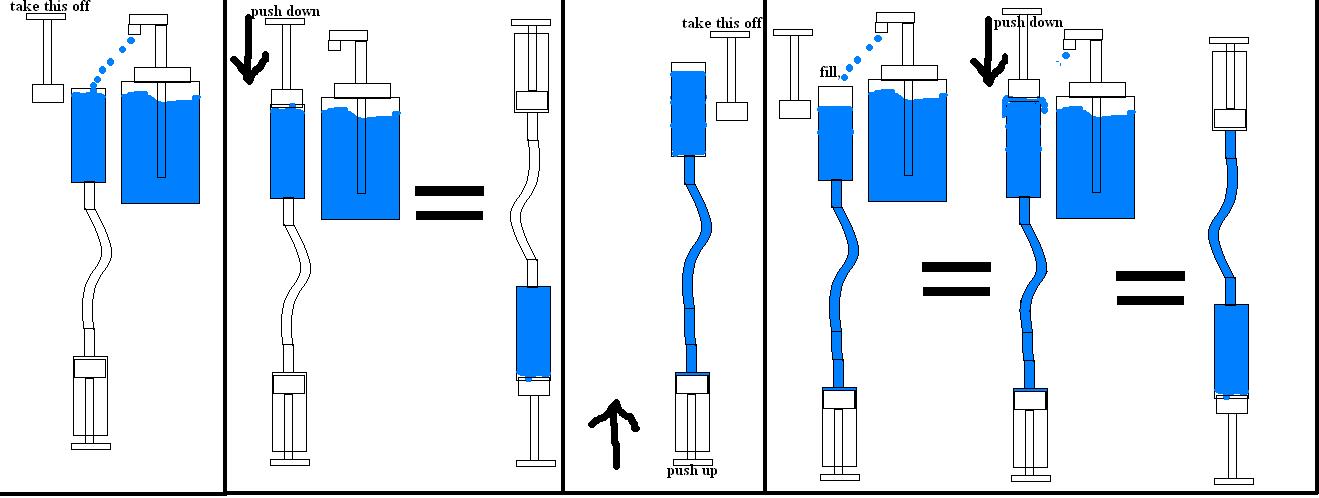 take this off

push down

take this off

push up

fill,

push down