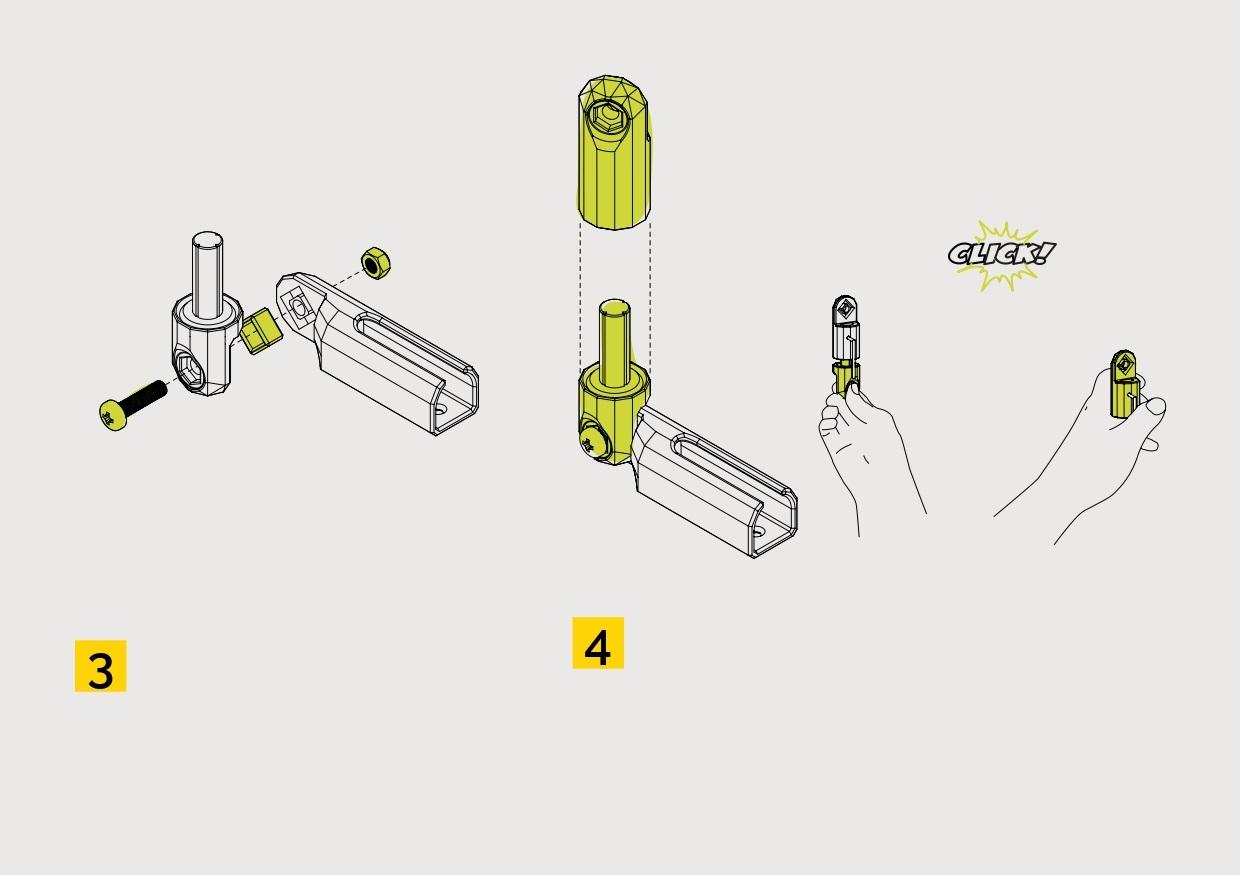 CLICK!

3

4