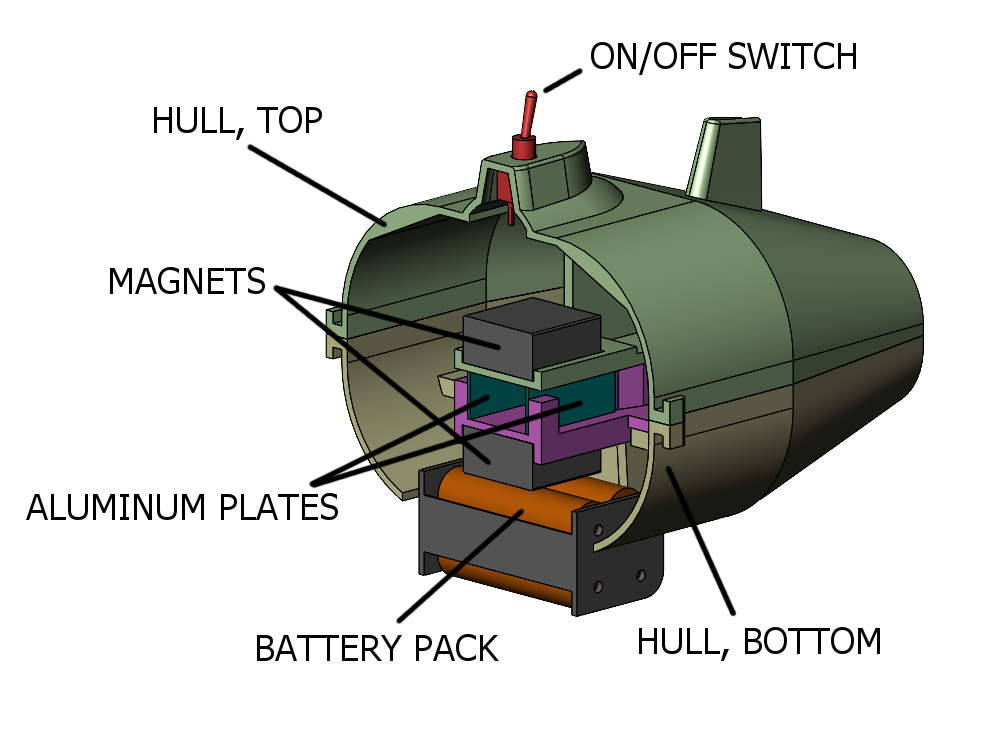 ON/OFF SWITCH

HULL, TOP

MAGNETS

ALUMINUM PLATES

BATTERY PACK

HULL, BOTTOM