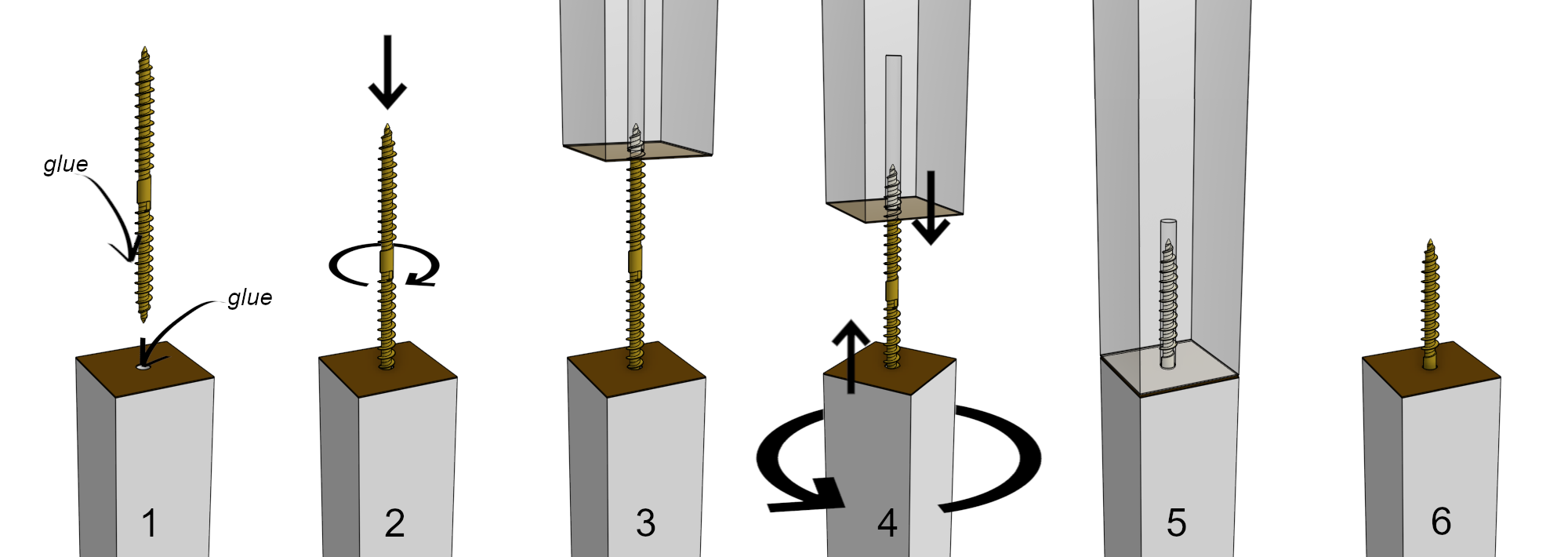 glue

glue

1

2

3

4

5

6