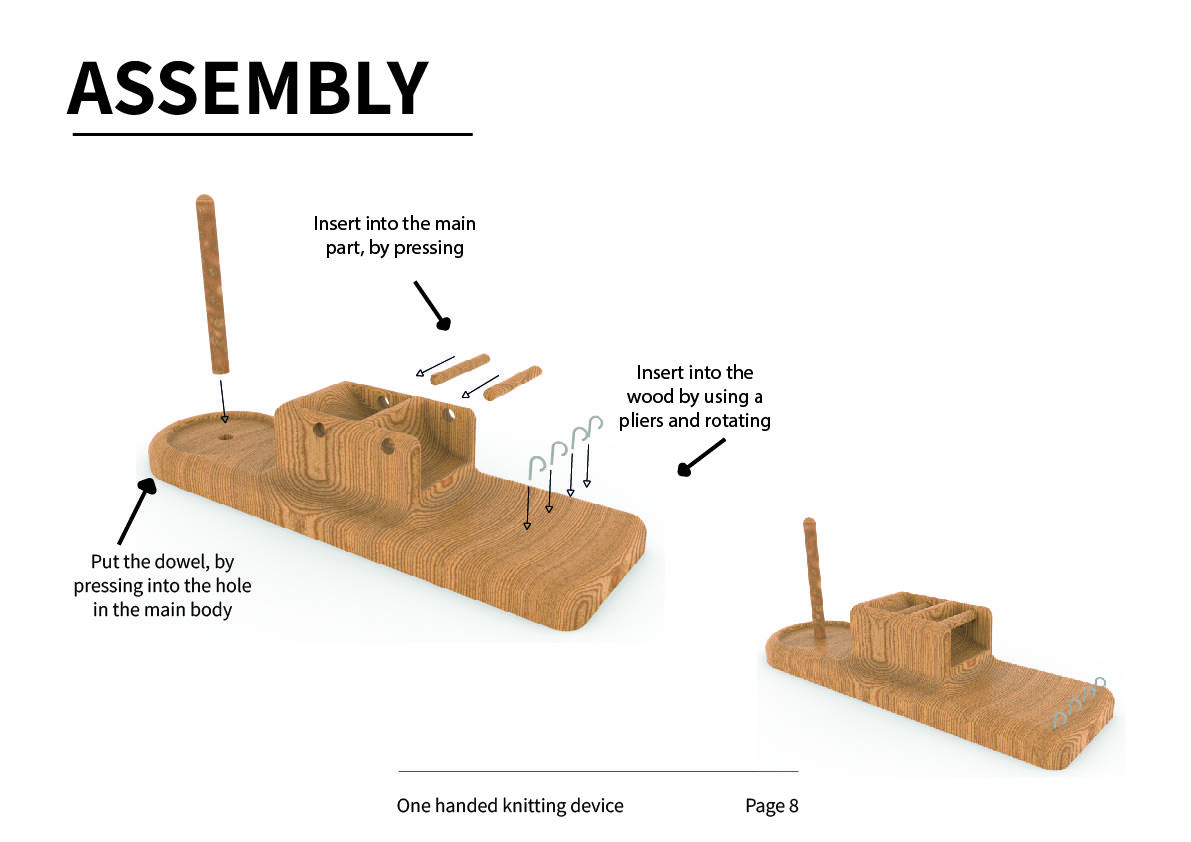 ASSEMBLY

Insert into the main part, by pressing

Insert into the wood by using a pliers and rotating

Put the dowel, by pressing into the hole in the main body

One handed knitting device

Page 8