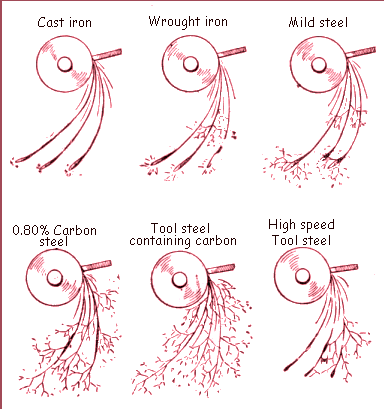 Cast iron

Wrought iron

Mild steel

0.80% Carbon steel

Tool steel containing carbon

High speed Tool steel