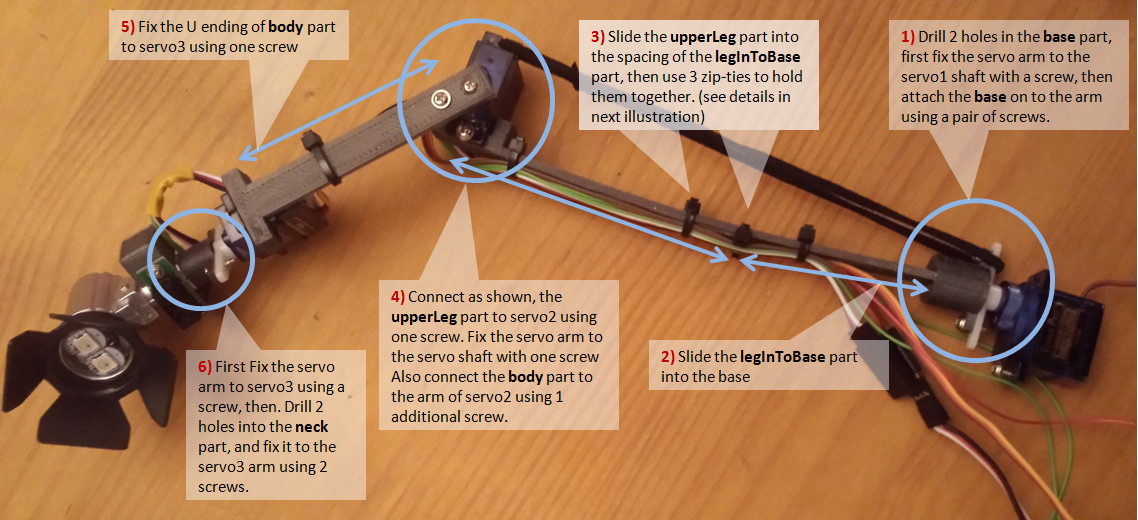 5) Fix the U ending of body part to servo3 using one screw

3) Slide the upperLeg part into the spacing of the legInToBase part, then use 3 zip-ties to hold them together. (see details in next illustration)

1) Drill 2 holes in the base part, first fix the servo arm to the servo1 shaft with a screw, then attach the base on to the arm using a pair of screws.

4) Connect as shown, the upperLeg part to servo2 using one screw. Fix the servo arm to the servo shaft with one screw Also connect the body part to the arm of servo2 using 1 additional screw.

2) Slide the legInToBase part into the base

6) First Fix the servo arm to servo3 using a screw, then. Drill 2 holes into the neck part, and fix it to the servo3 arm using 2 screws.