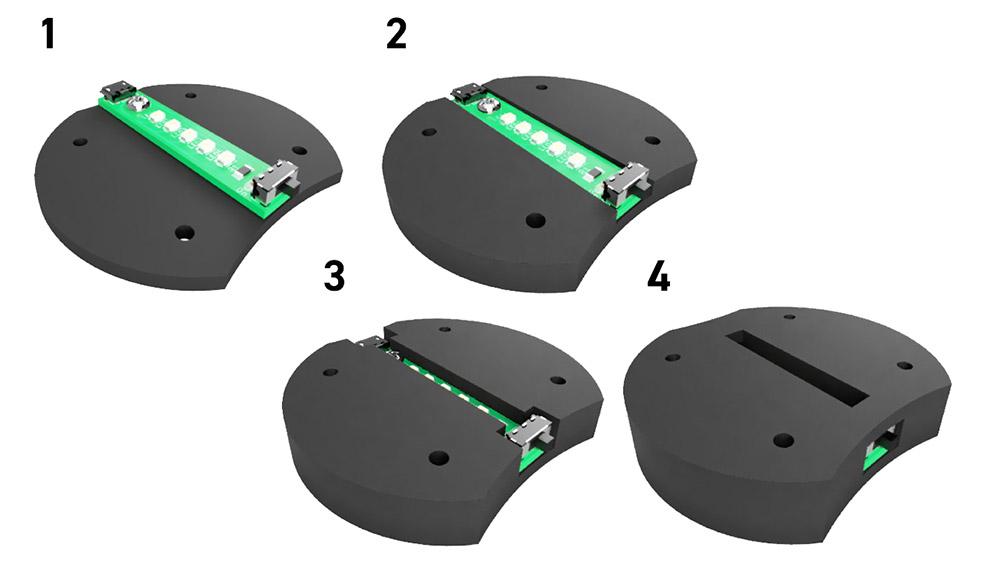 1

2

3

4