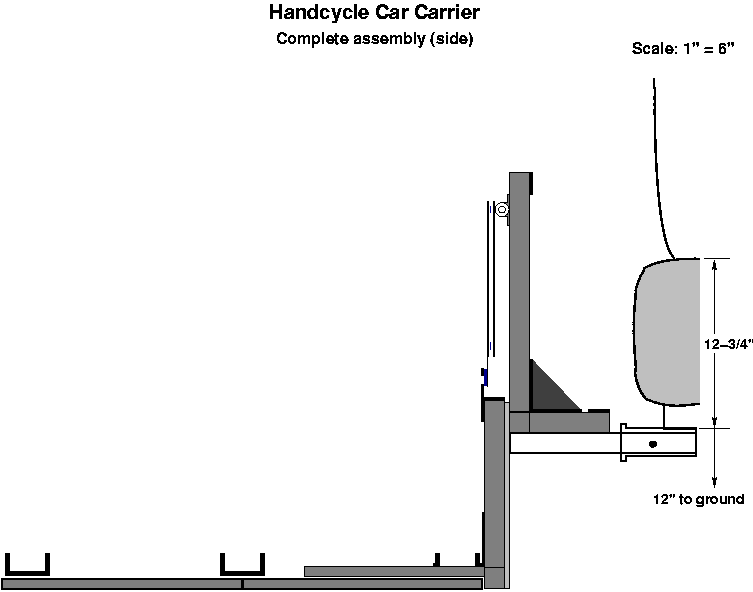 Handcycle Car Carrier
Complete assembly (side)

Scale: 1" = 6"

12–3/4"

12" to ground