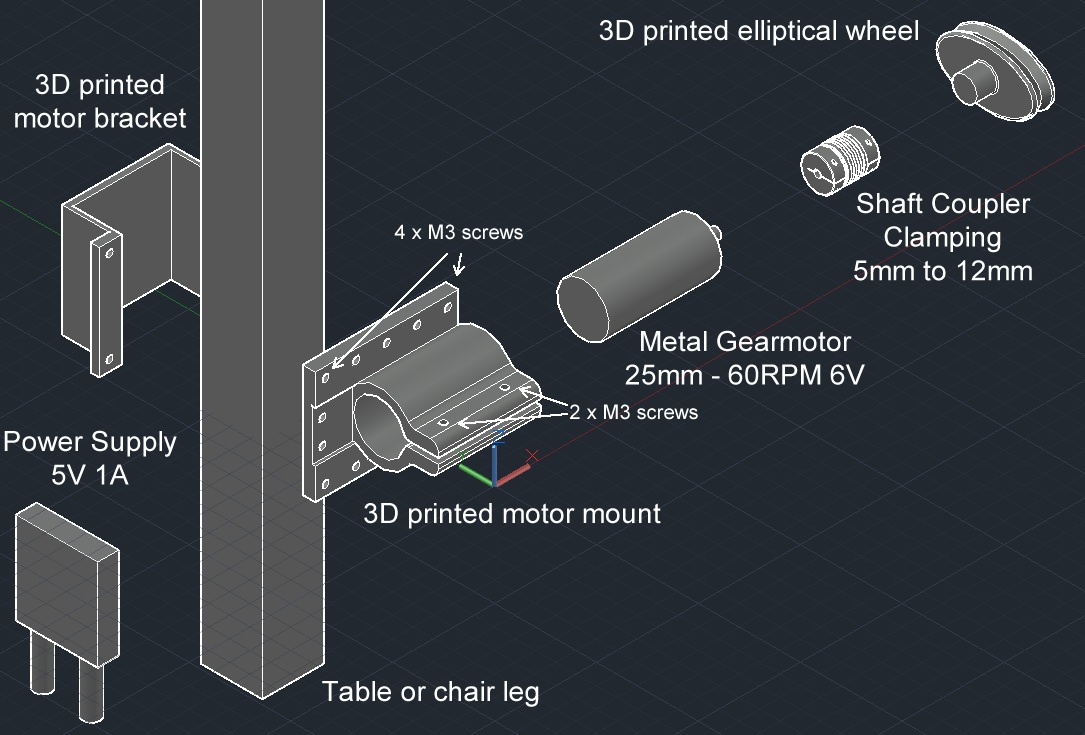 3D printed elliptical wheel

3D printed motor bracket

Shaft Coupler Clamping 5mm to 12mm

4 x M3 screws

Metal Gearmotor 25mm - 60RPM 6V

2 x M3 screws

Power Supply 5V 1A

3D printed motor mount

Table or chair leg