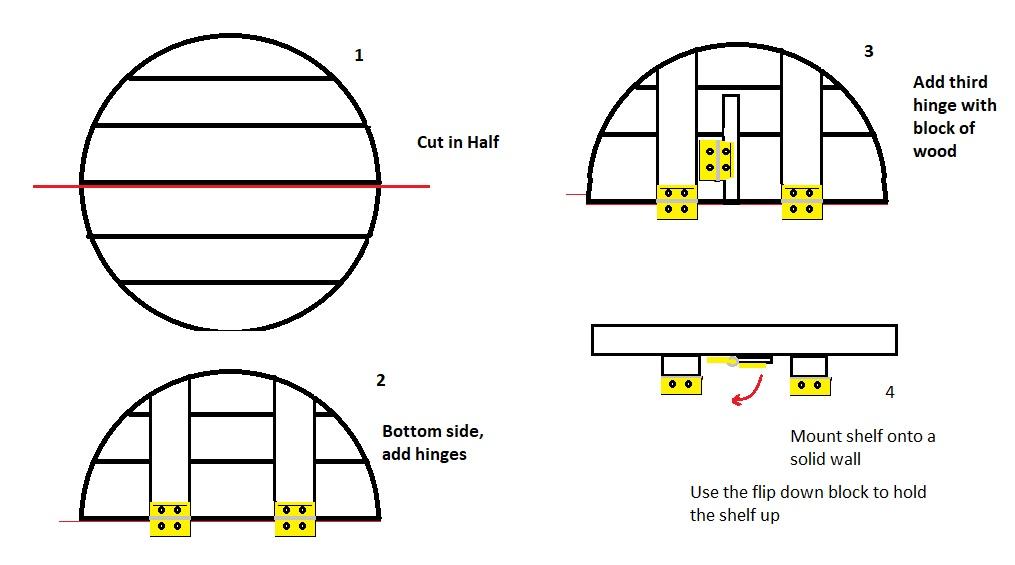 1

Cut in Half

2

Bottom side, add hinges

3

Add third hinge with block of wood

4

Mount shelf onto a solid wall

Use the flip down block to hold the shelf up