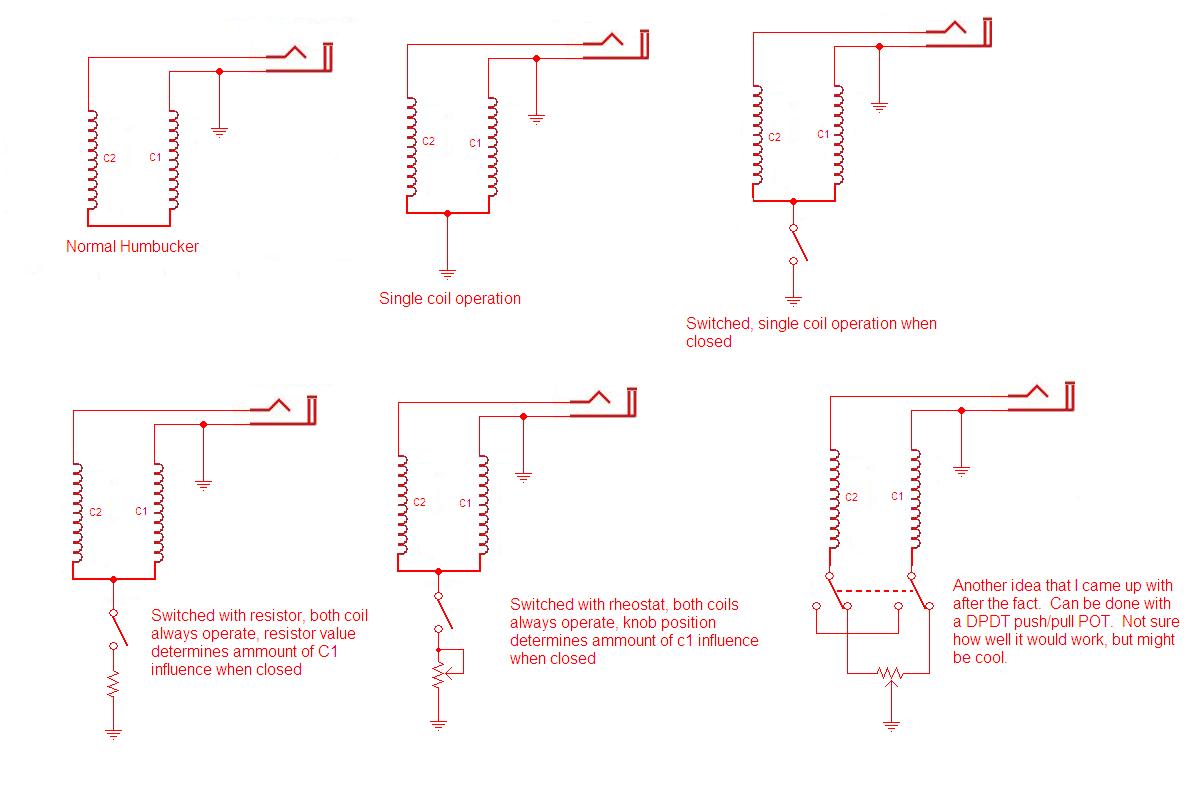 C2 C1

Normal Humbucker

C2 C1

Single coil operation

C2 C1

Switched, single coil operation when closed

C2 C1

Switched with resistor, both coil always operate, resistor value determines ammount of C1 influence when closed

C2 C1

Switched with rheostat, both coils always operate, knob position determines ammount of c1 influence when closed

C2 C1

Another idea that I came up with after the fact. Can be done with a DPDT push/pull POT. Not sure how well it would work, but might be cool.