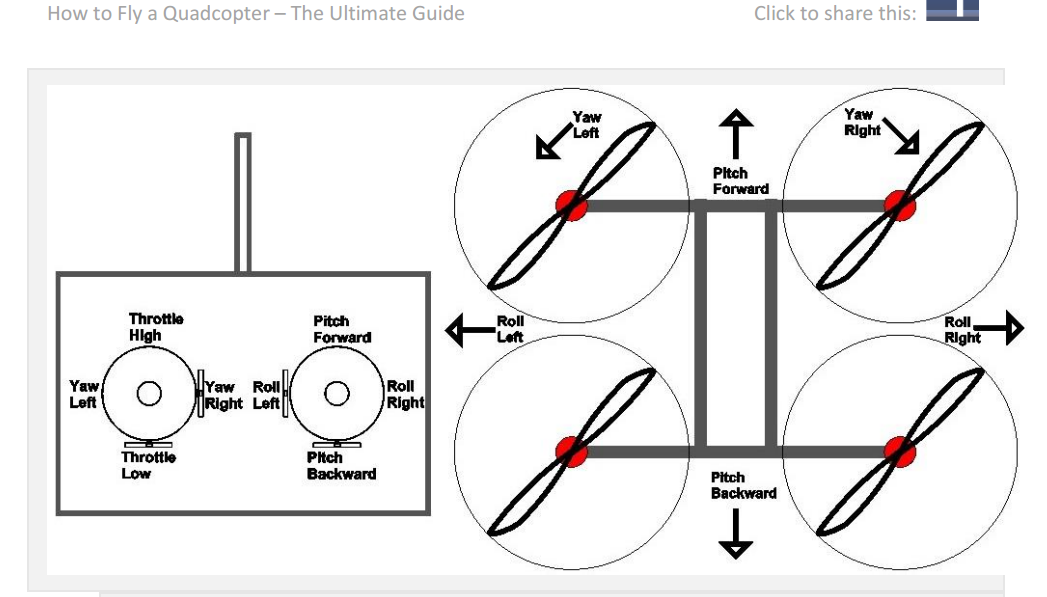 How to Fly a Quadcopter – The Ultimate Guide

Click to share this:

Throttle High

Yaw Left

Yaw Right

Throttle Low

Pitch Forward

Roll Left

Roll Right

Pitch Backward

Yaw Left

Pitch Forward

Yaw Right

Roll Left

Roll Right

Pitch Backward