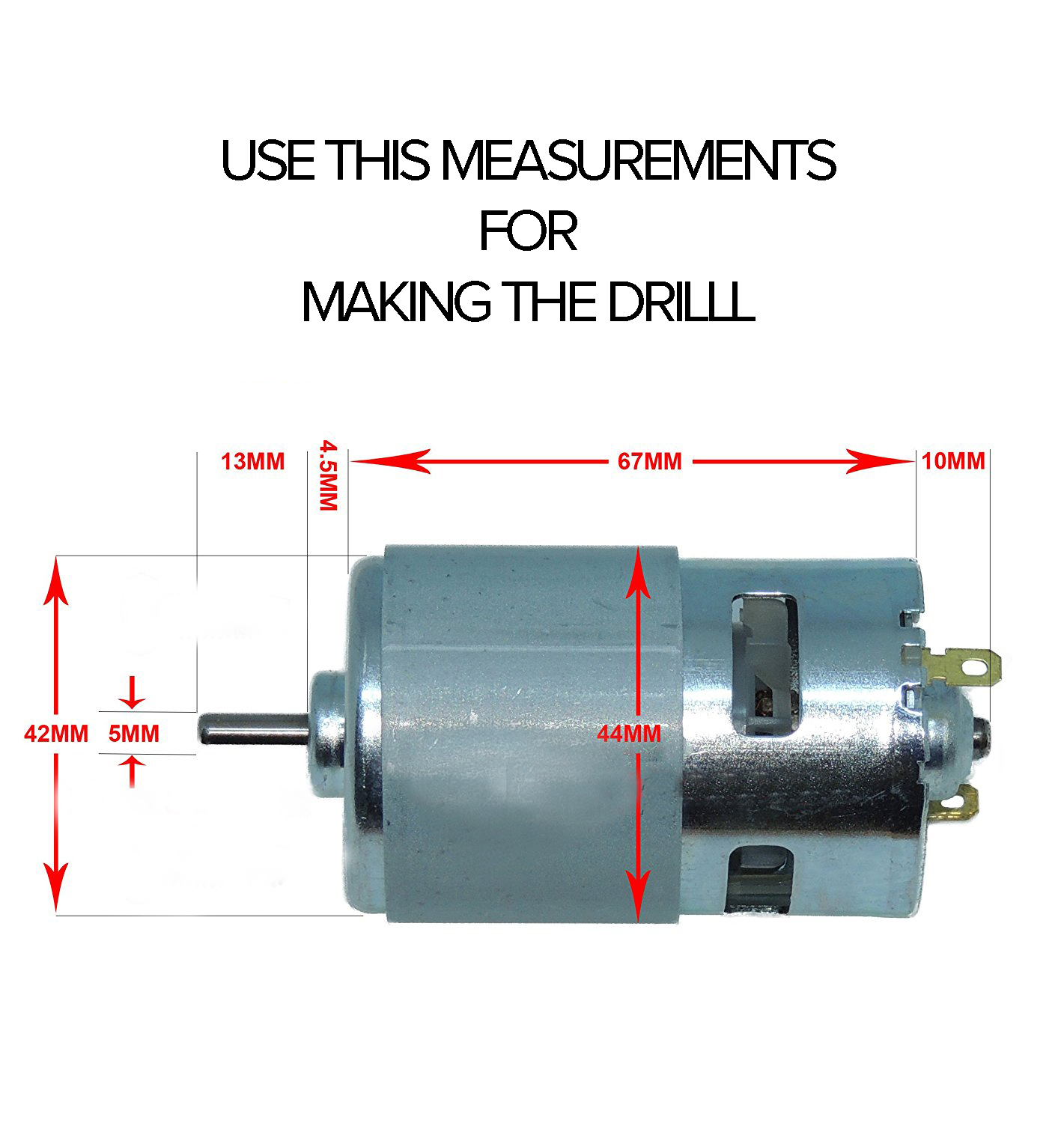 USE THIS MEASUREMENTS
FOR
MAKING THE DRILLL

13MM
4.5MM
67MM
10MM
42MM
5MM
44MM