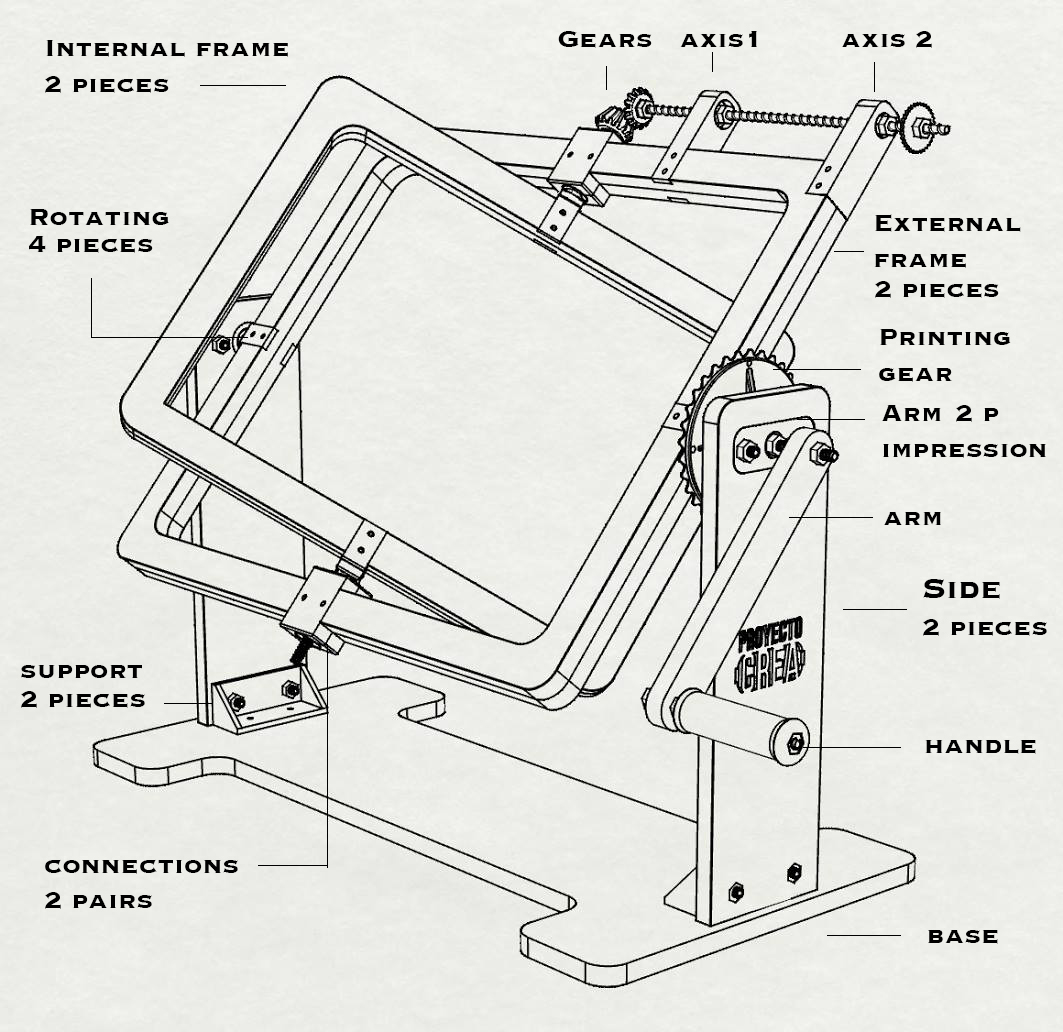 Internal frame
2 pieces

Gears axis1 axis 2

Rotating
4 pieces

External
frame
2 pieces

Printing
gear

Arm 2 p
impression

arm

Side
2 pieces

PROYECTO
CREA

support
2 pieces

handle

connections
2 pairs

base