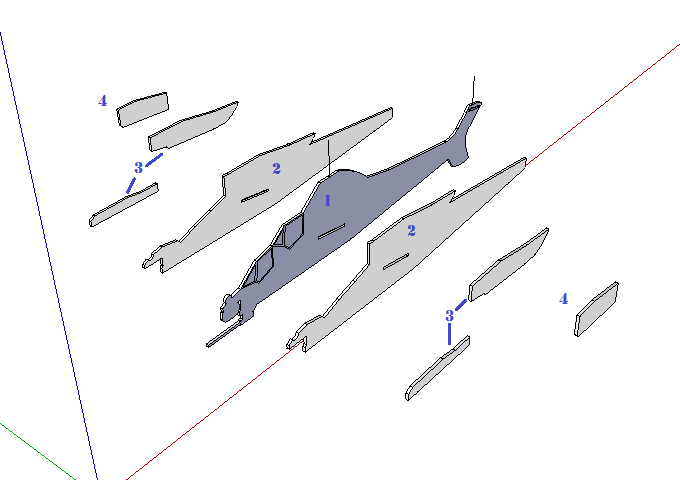 4

3

2

1

2

3

4