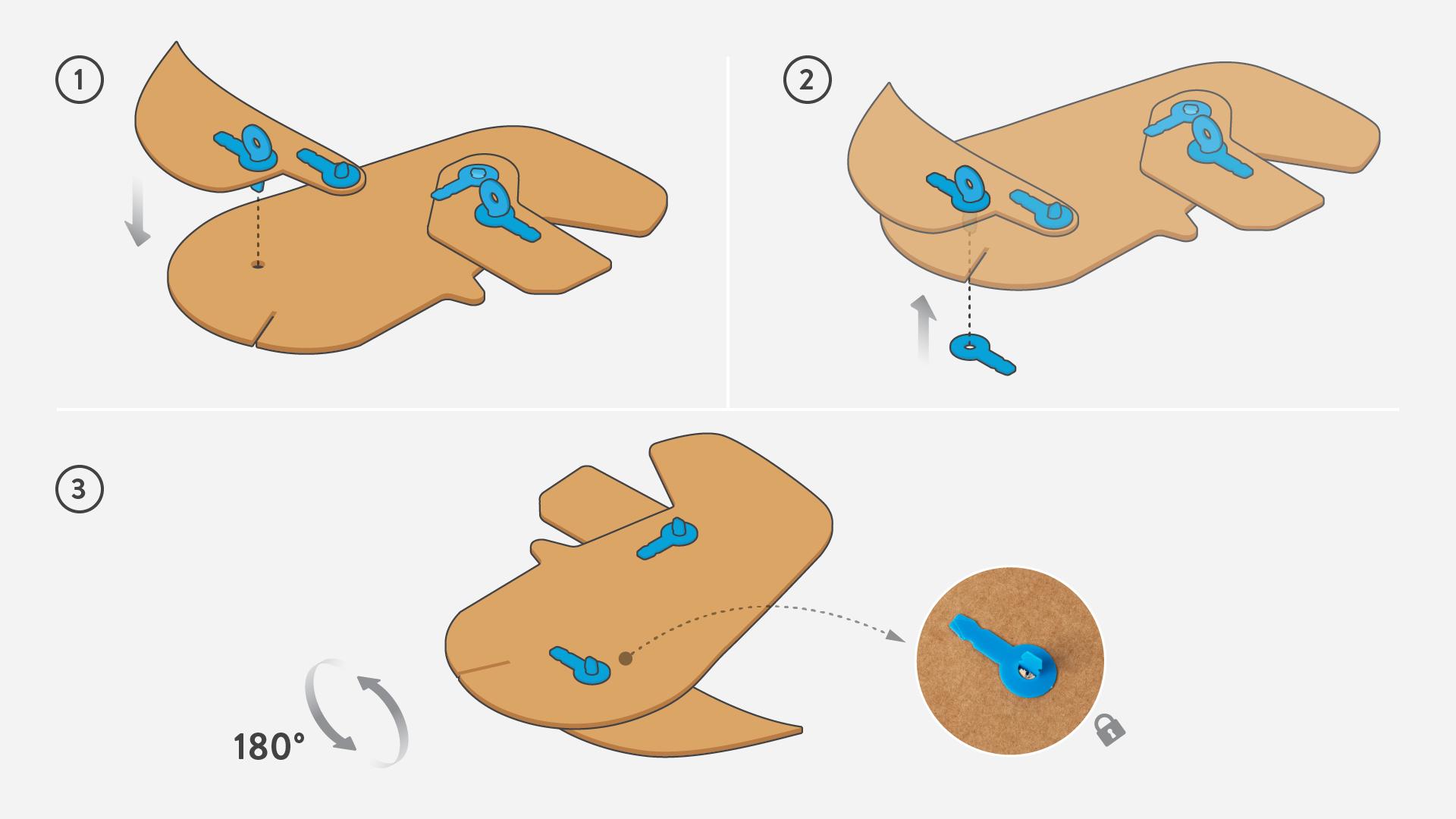 1

2

3

180°