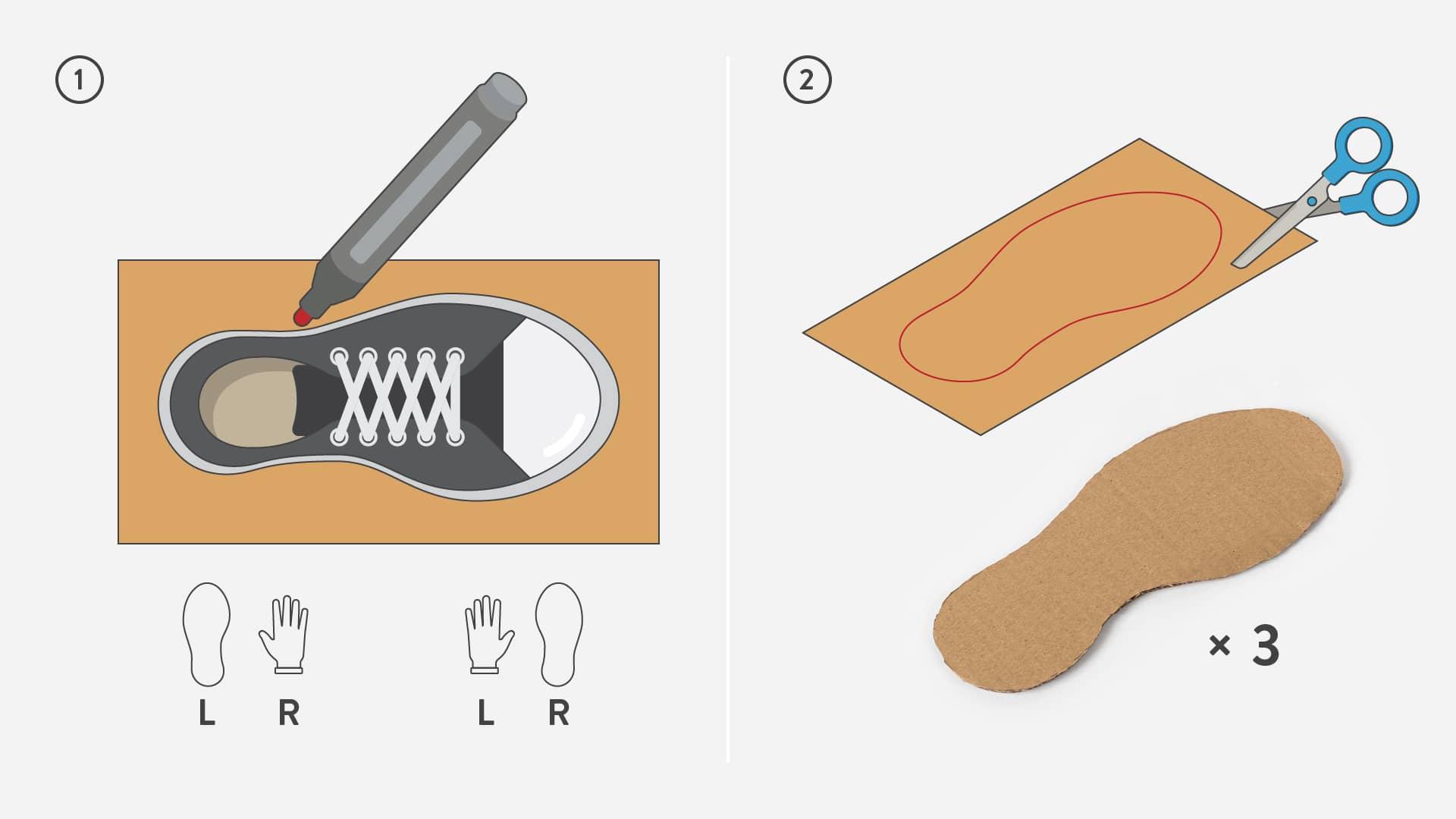 1

L R

L R

2

× 3