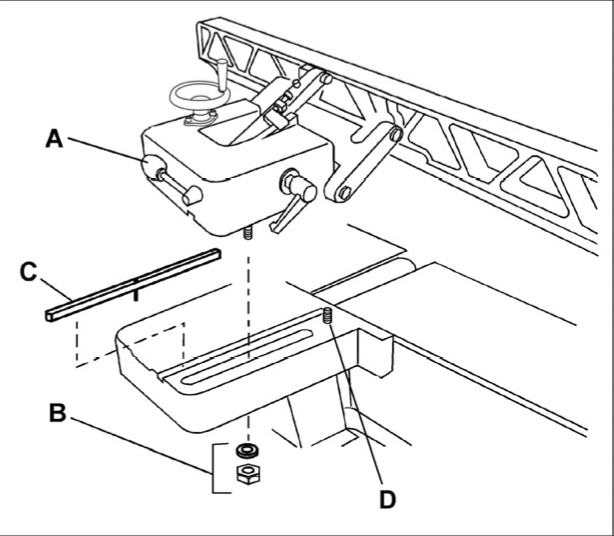 A
C
B
D