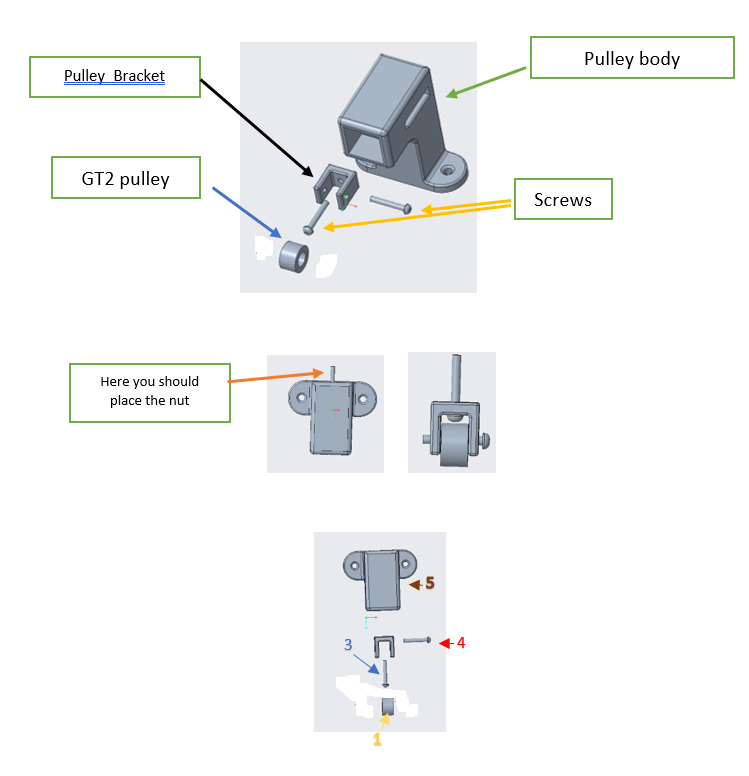 Pulley Bracket

Pulley body

GT2 pulley

Screws

Here you should place the nut

5

3

4

1