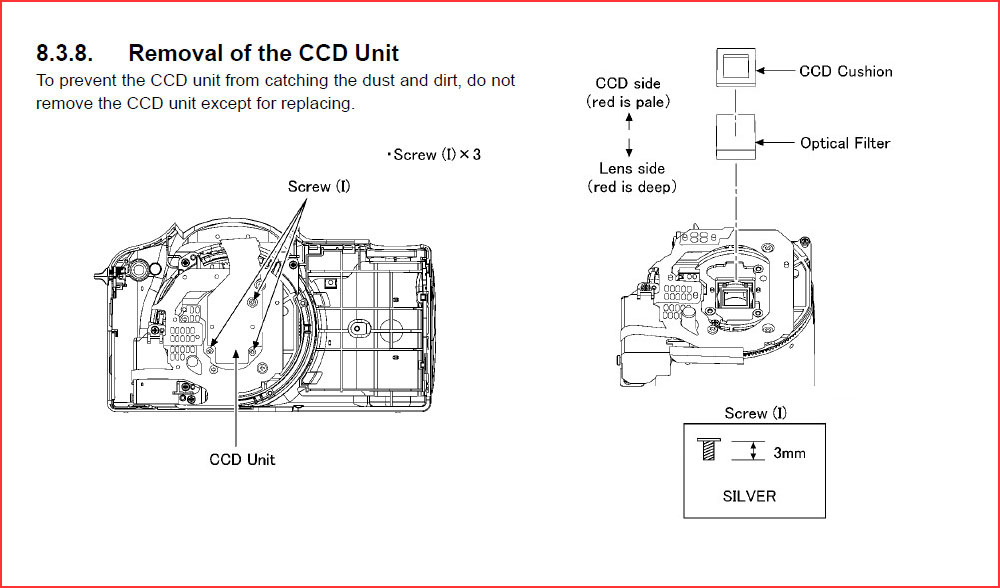 8.3.8. Removal of the CCD Unit

To prevent the CCD unit from catching the dust and dirt, do not remove the CCD unit except for replacing.

・Screw (I) × 3

Screw (I)

CCD Unit

CCD side
(red is pale)

Lens side
(red is deep)

CCD Cushion

Optical Filter

Screw (I)

3mm

SILVER