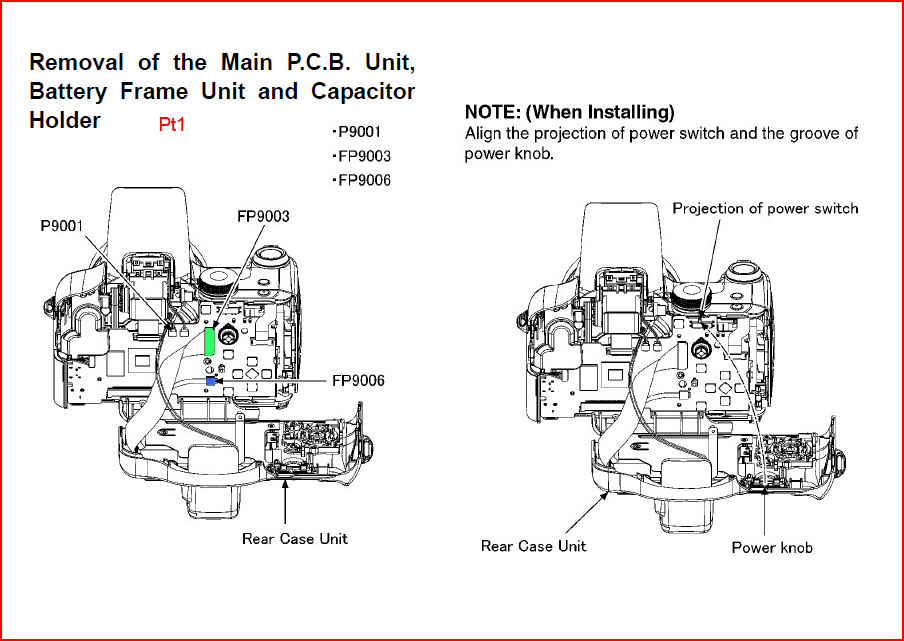 Removal of the Main P.C.B. Unit, Battery Frame Unit and Capacitor Holder

Pt1

•P9001
•FP9003
•FP9006

P9001

FP9003

FP9006

Rear Case Unit

NOTE: (When Installing)
Align the projection of power switch and the groove of power knob.

Projection of power switch

Rear Case Unit

Power knob