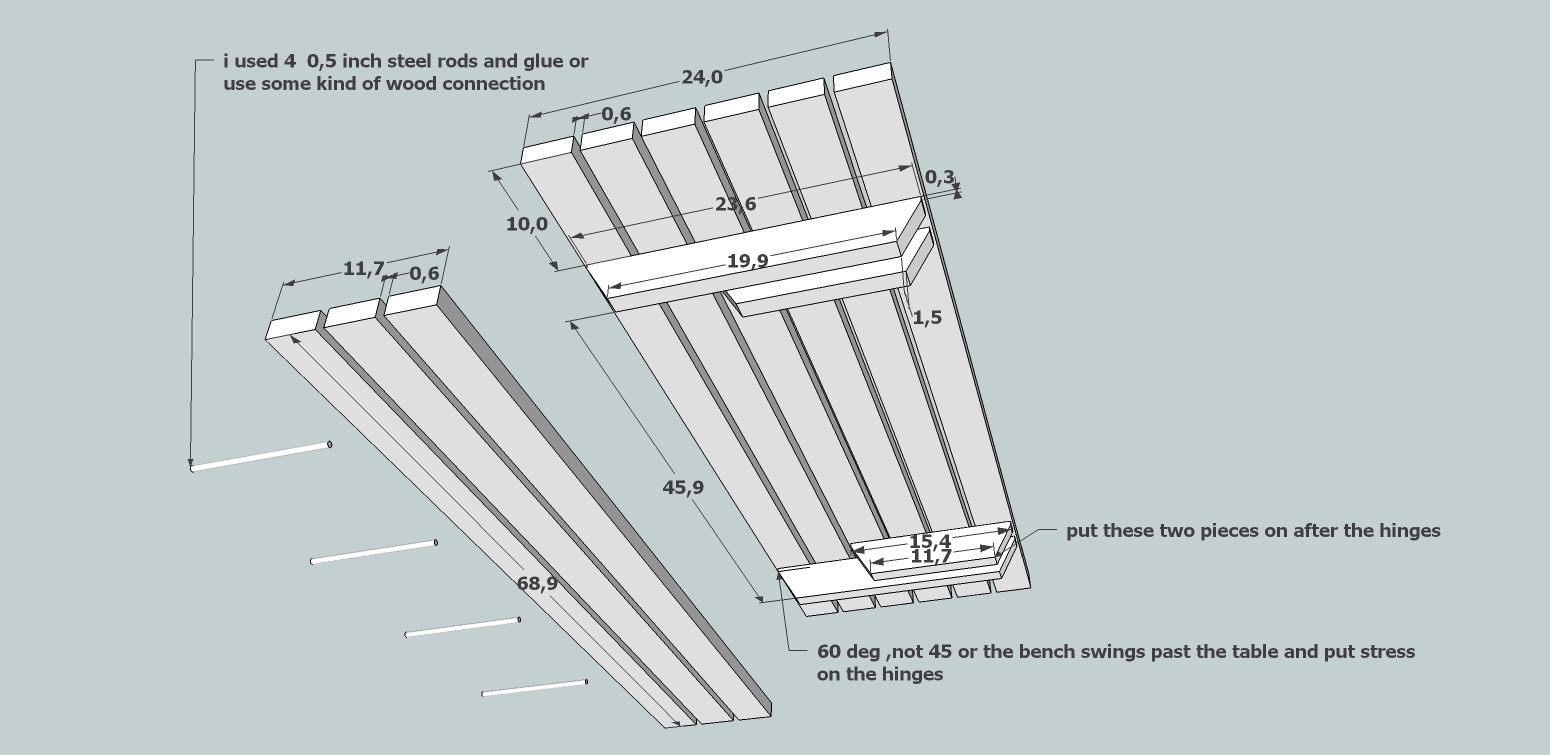 i used 4  0,5 inch steel rods and glue or use some kind of wood connection

24,0

0,6

0,3

23,6

10,0

19,9

1,5

11,7

0,6

45,9

68,9

15,4

11,7

put these two pieces on after the hinges

60 deg ,not 45 or the bench swings past the table and put stress on the hinges