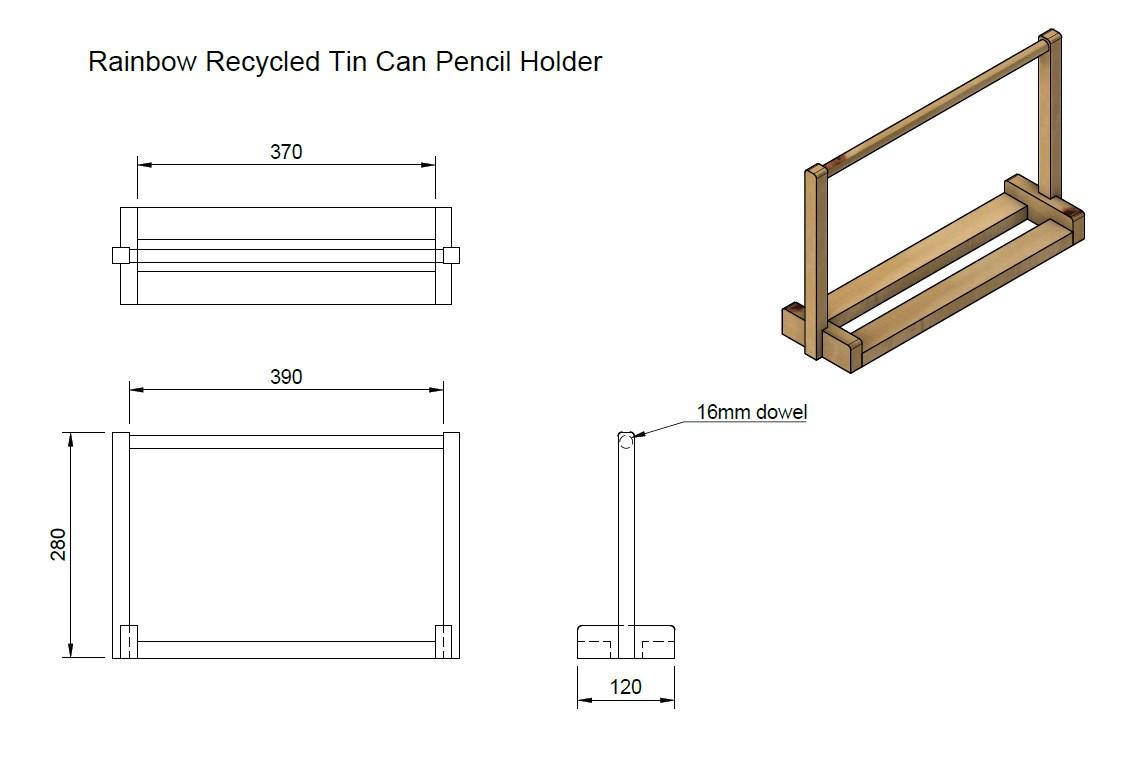 Rainbow Recycled Tin Can Pencil Holder

370

390

280

16mm dowel

120