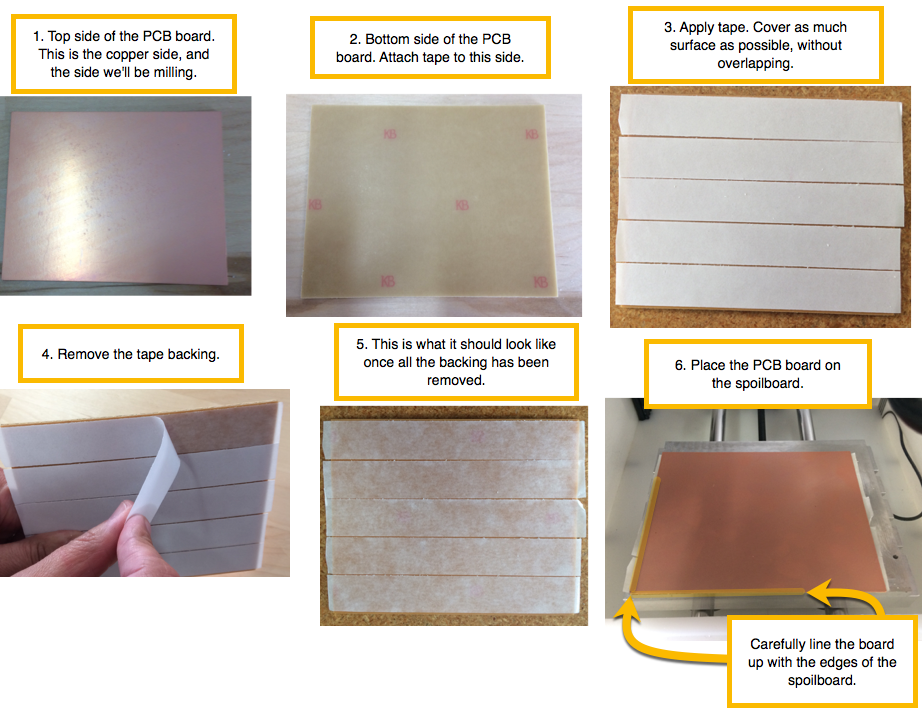 1. Top side of the PCB board. This is the copper side, and the side we'll be milling.

2. Bottom side of the PCB board. Attach tape to this side.

KB KB KB KB KB KB

3. Apply tape. Cover as much surface as possible, without overlapping.

4. Remove the tape backing.

5. This is what it should look like once all the backing has been removed.

6. Place the PCB board on the spoilboard.

Carefully line the board up with the edges of the spoilboard.