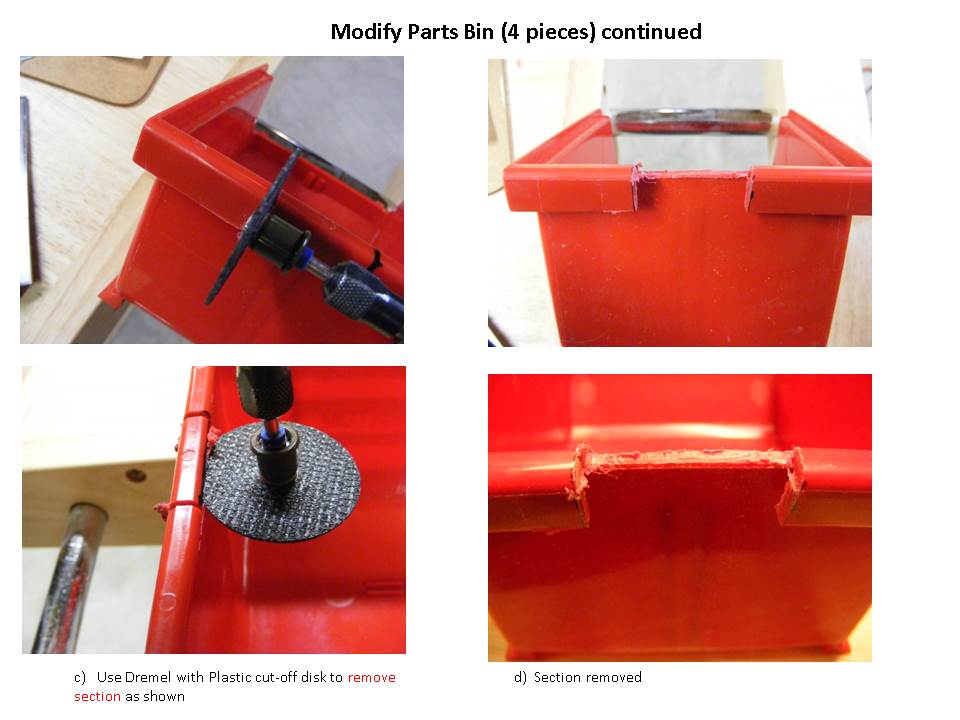 Modify Parts Bin (4 pieces) continued

c) Use Dremel with Plastic cut-off disk to remove section as shown

d) Section removed