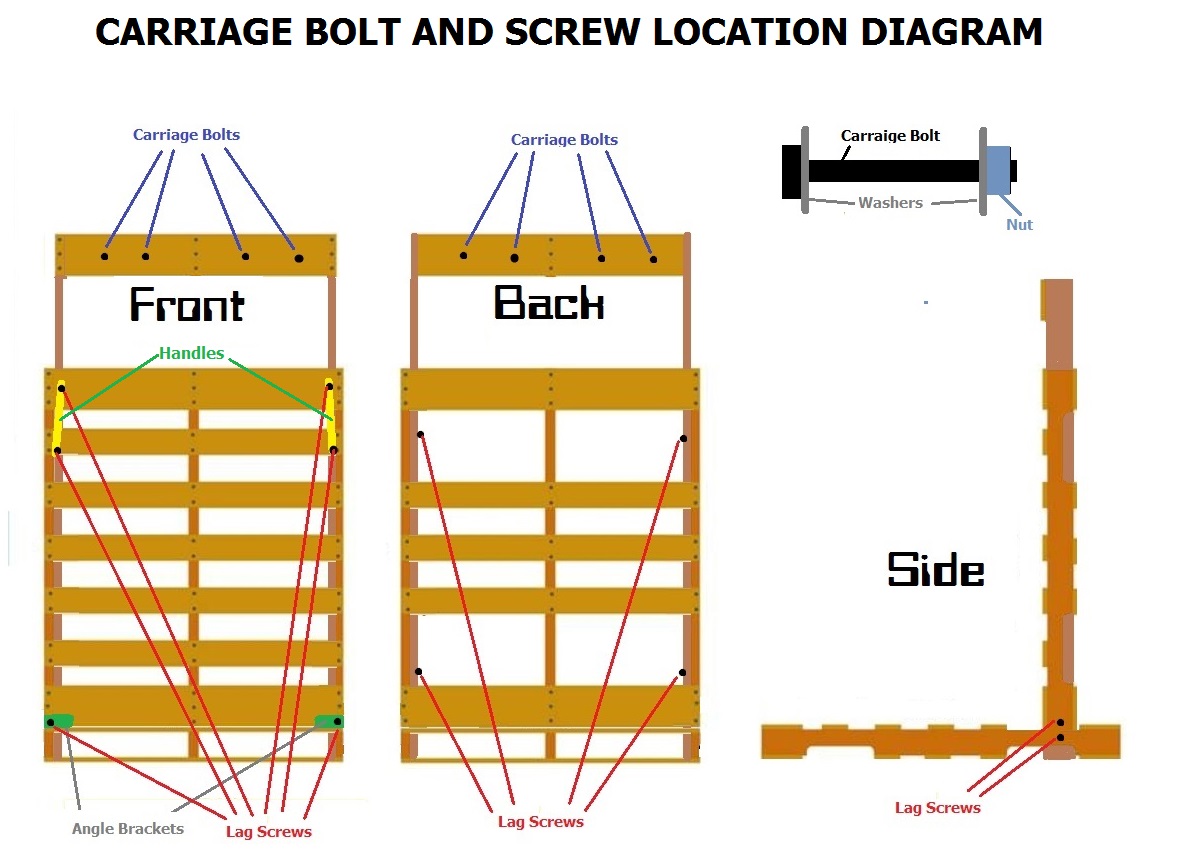 CARRIAGE BOLT AND SCREW LOCATION DIAGRAM

Carriage Bolts

Front

Handles

Angle Brackets

Lag Screws

Carriage Bolts

Back

Lag Screws

Carraige Bolt

Washers

Nut

Side

Lag Screws