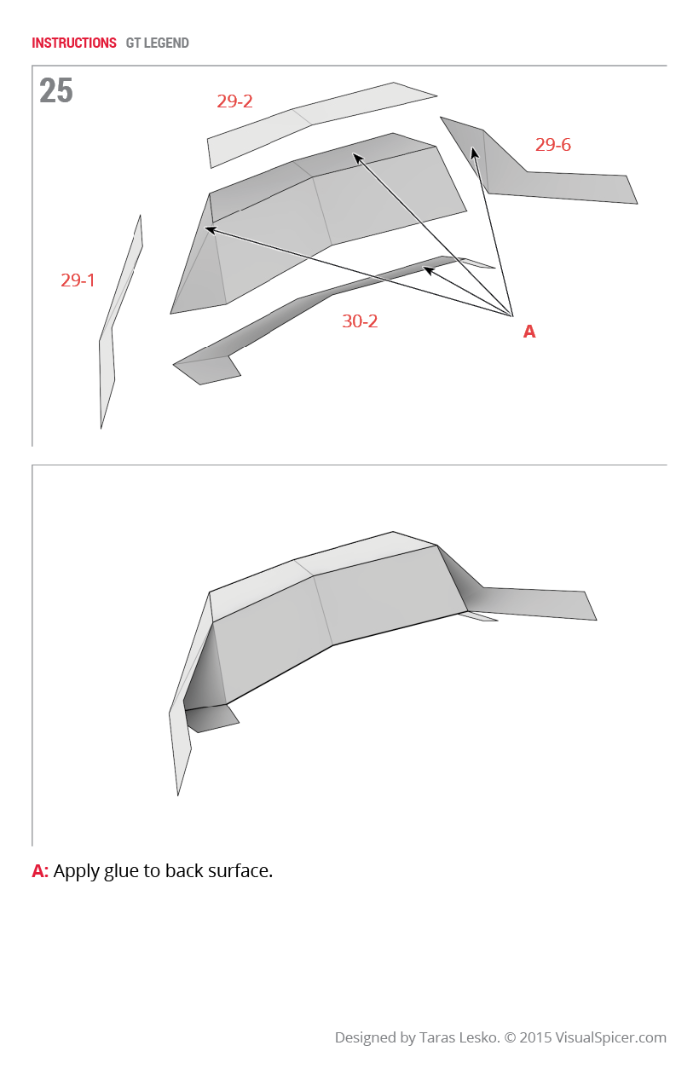 INSTRUCTIONS GT LEGEND

25

29-2

29-6

29-1

30-2

A

A: Apply glue to back surface.

Designed by Taras Lesko. © 2015 VisualSpicer.com