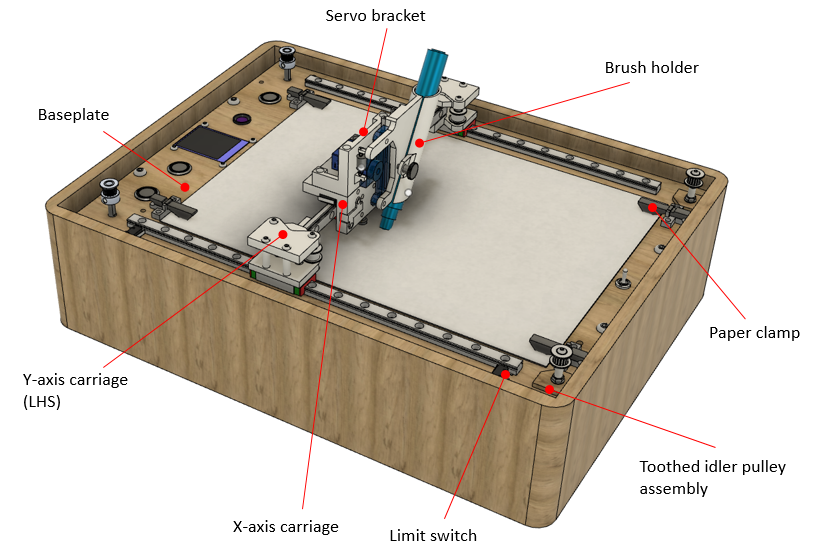 Servo bracket

Brush holder

Baseplate

Paper clamp

Y-axis carriage (LHS)

Toothed idler pulley assembly

X-axis carriage

Limit switch