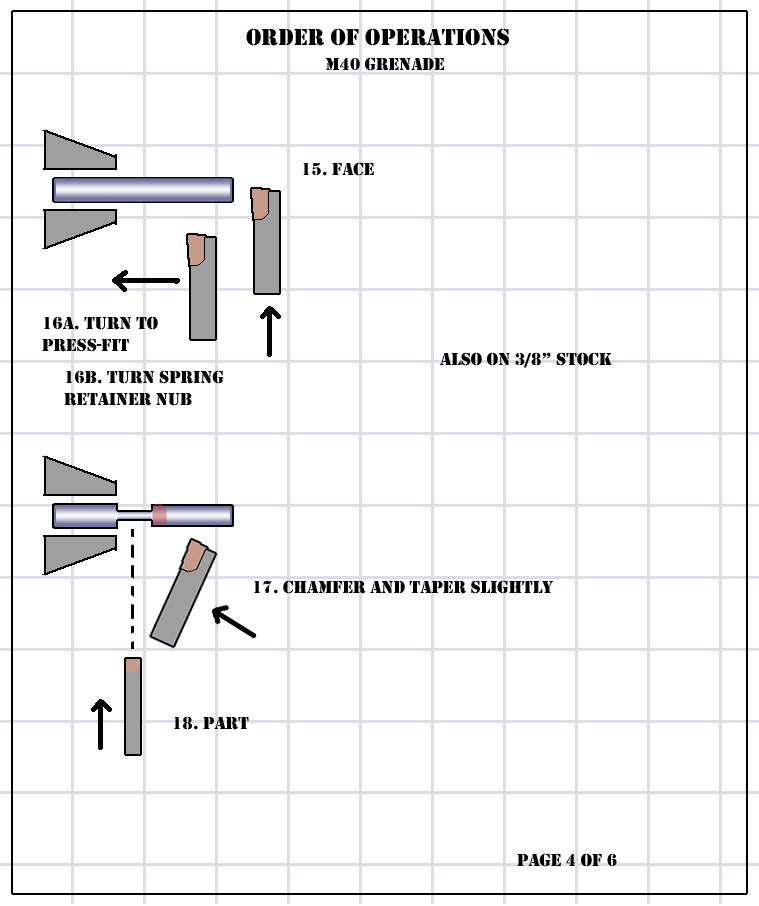 ORDER OF OPERATIONS
M40 GRENADE

15. FACE

16A. TURN TO PRESS-FIT

16B. TURN SPRING RETAINER NUB

ALSO ON 3/8" STOCK

17. CHAMFER AND TAPER SLIGHTLY

18. PART

PAGE 4 OF 6