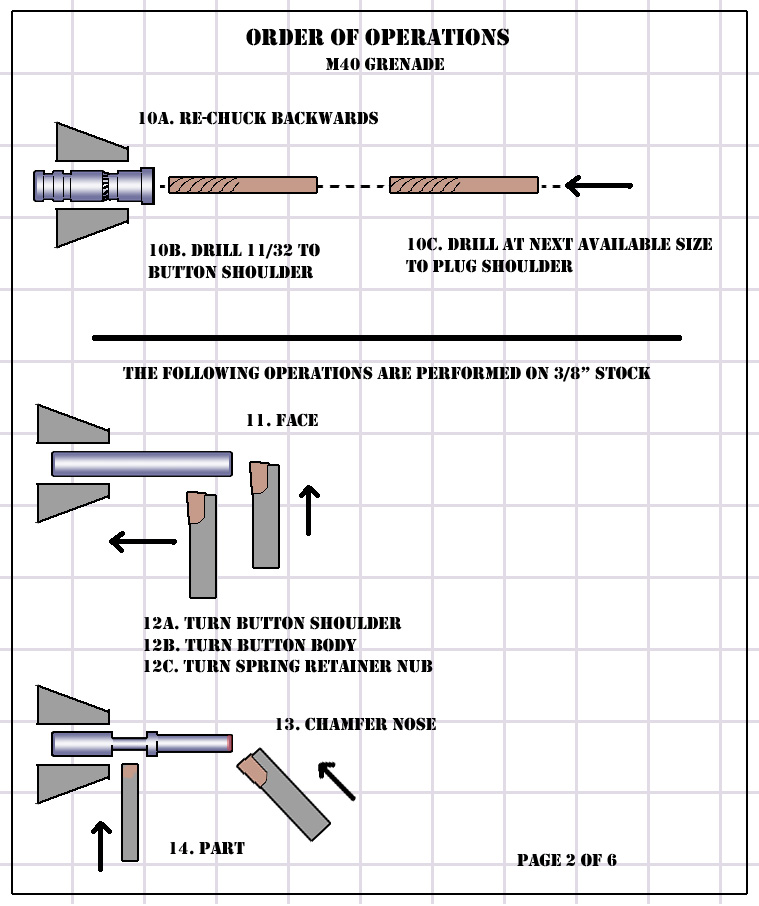 ORDER OF OPERATIONS
M40 GRENADE

10A. RE-CHUCK BACKWARDS

10B. DRILL 11/32 TO BUTTON SHOULDER

10C. DRILL AT NEXT AVAILABLE SIZE TO PLUG SHOULDER

THE FOLLOWING OPERATIONS ARE PERFORMED ON 3/8" STOCK

11. FACE

12A. TURN BUTTON SHOULDER
12B. TURN BUTTON BODY
12C. TURN SPRING RETAINER NUB

13. CHAMFER NOSE

14. PART

PAGE 2 OF 6