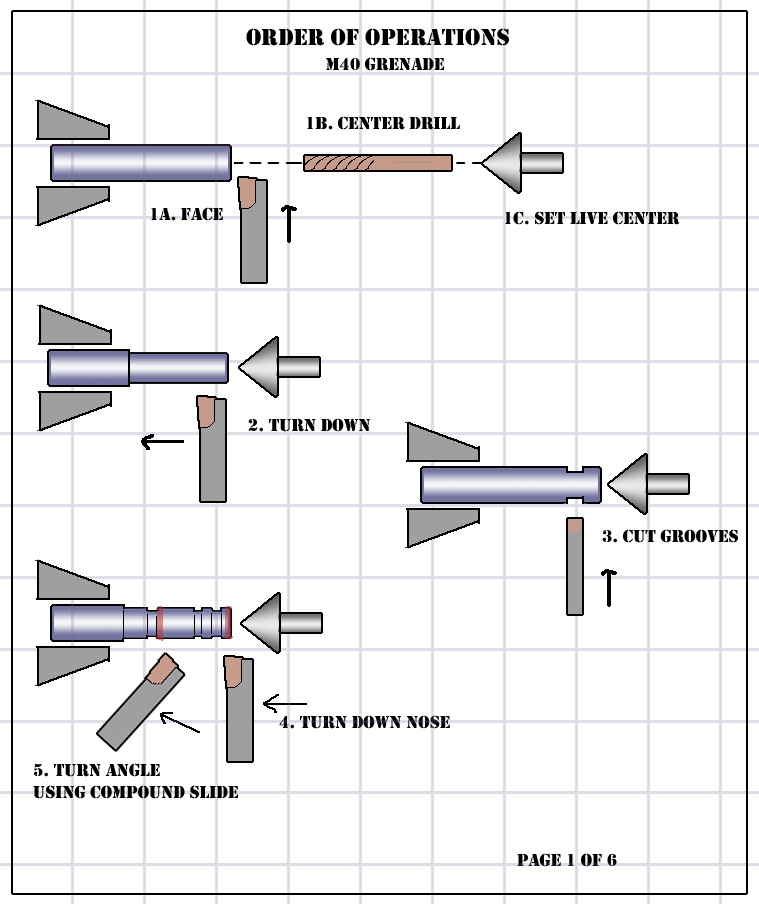 ORDER OF OPERATIONS
M40 GRENADE

1B. CENTER DRILL

1A. FACE

1C. SET LIVE CENTER

2. TURN DOWN

3. CUT GROOVES

4. TURN DOWN NOSE

5. TURN ANGLE
USING COMPOUND SLIDE

PAGE 1 OF 6