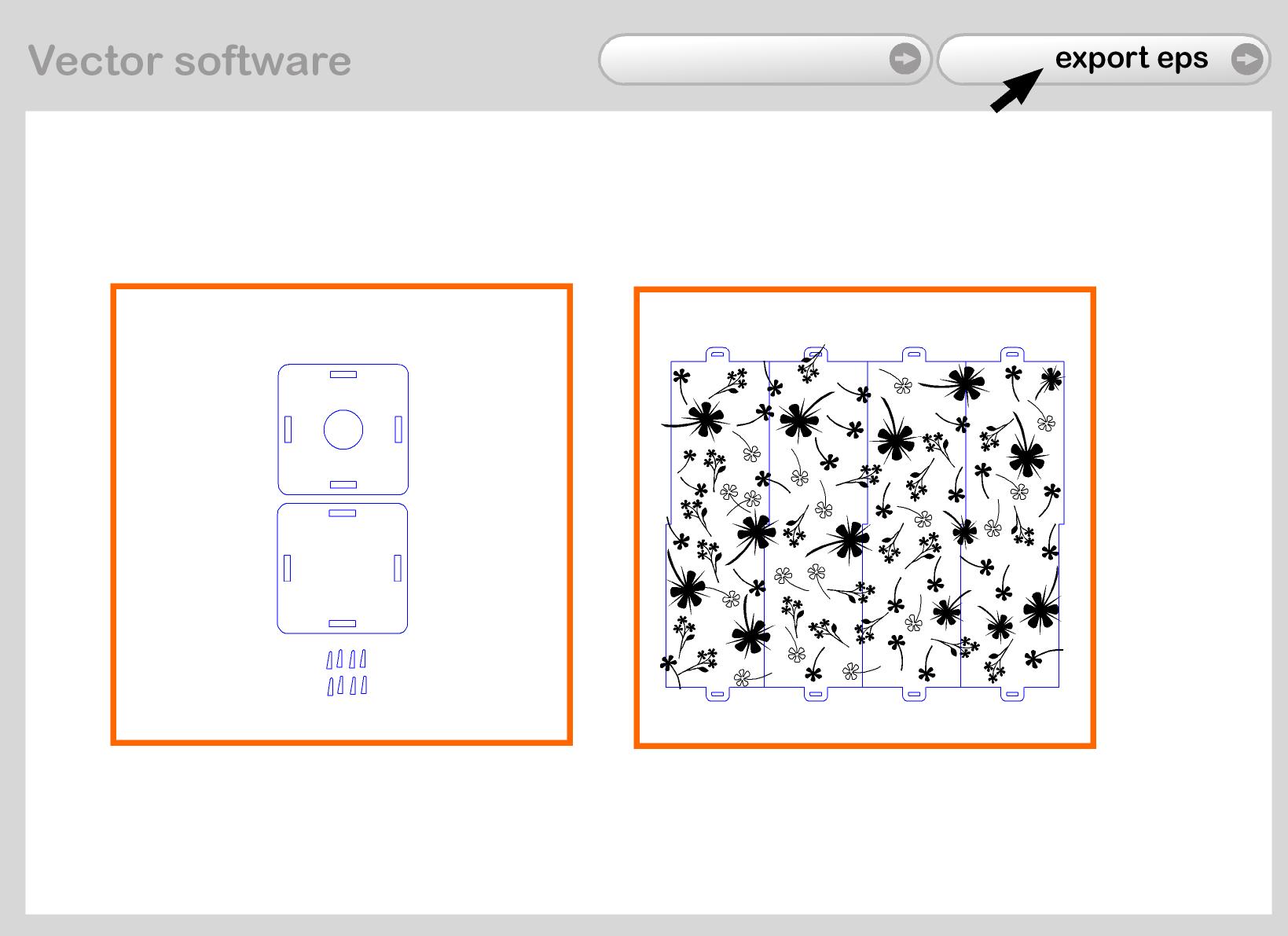 Vector software

export eps