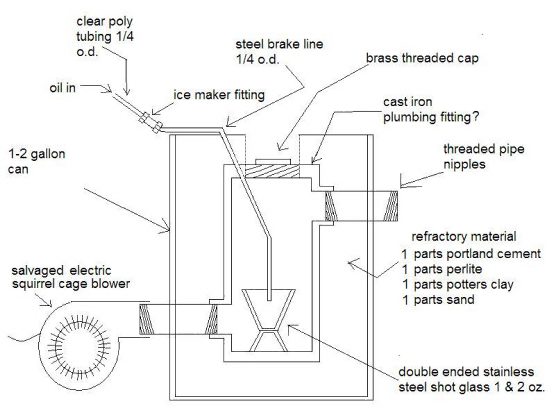 clear poly tubing 1/4 o.d.

steel brake line 1/4 o.d.

brass threaded cap

oil in

ice maker fitting

cast iron plumbing fitting?

1-2 gallon can

threaded pipe nipples

refractory material
1 parts portland cement
1 parts perlite
1 parts potters clay
1 parts sand

salvaged electric squirrel cage blower

double ended stainless steel shot glass 1 & 2 oz.